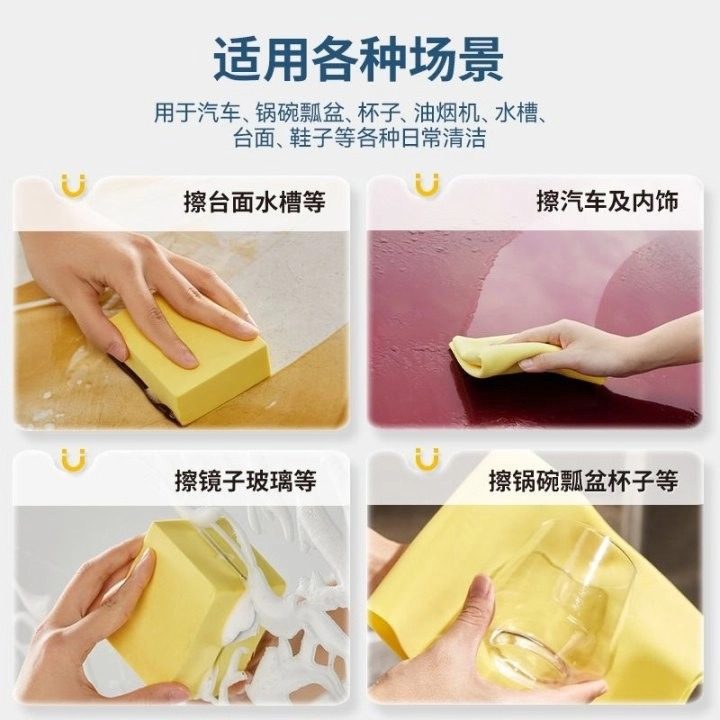 适用各种场景

用于汽车、锅碗瓢盆、杯子、油烟机、水槽、台面、鞋子等各种日常清洁

擦台面水槽等

擦汽车及内饰

擦镜子玻璃等

擦锅碗瓢盆杯子等