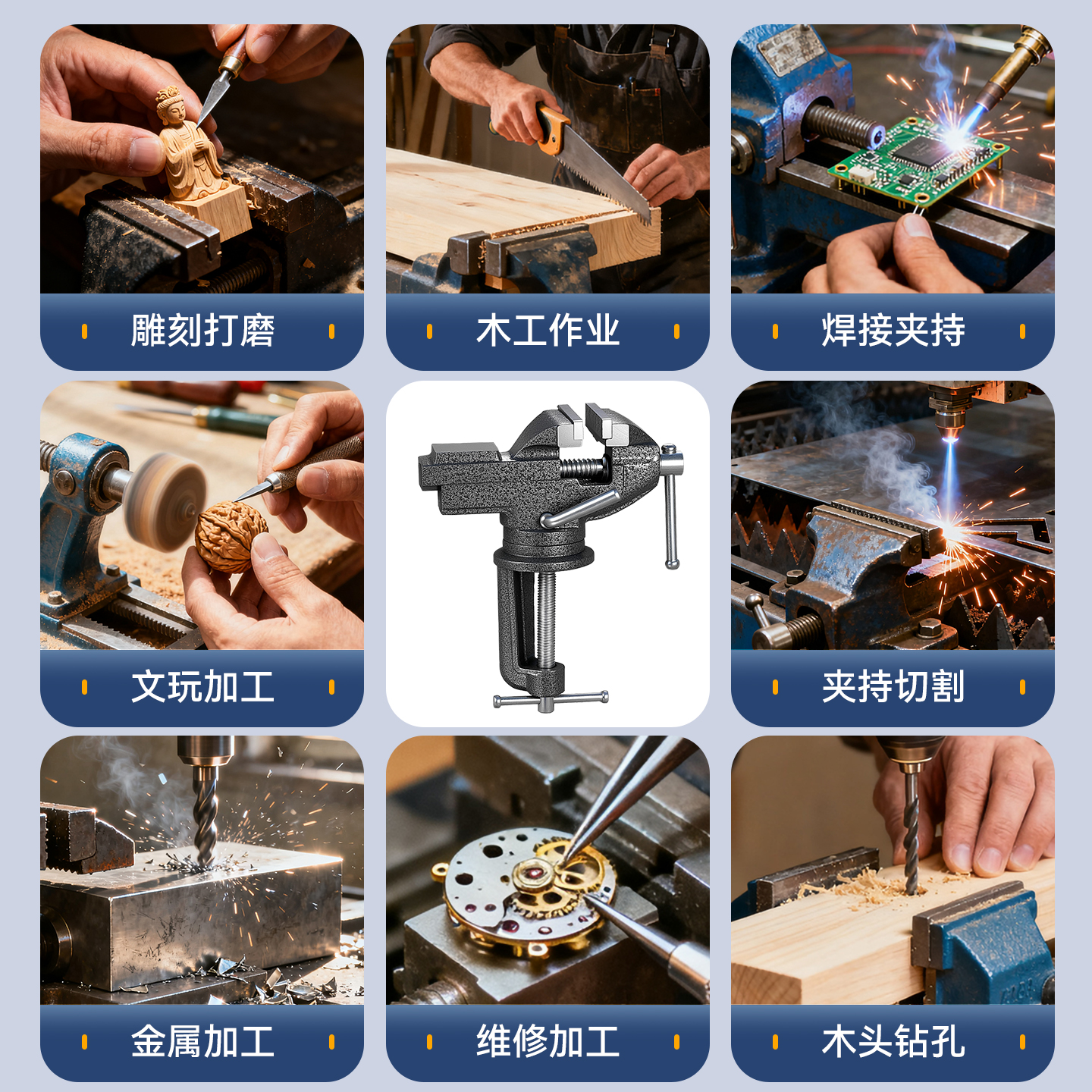 雕刻打磨

木工作业

焊接夹持

文玩加工

夹持切割

金属加工

维修加工

木头钻孔