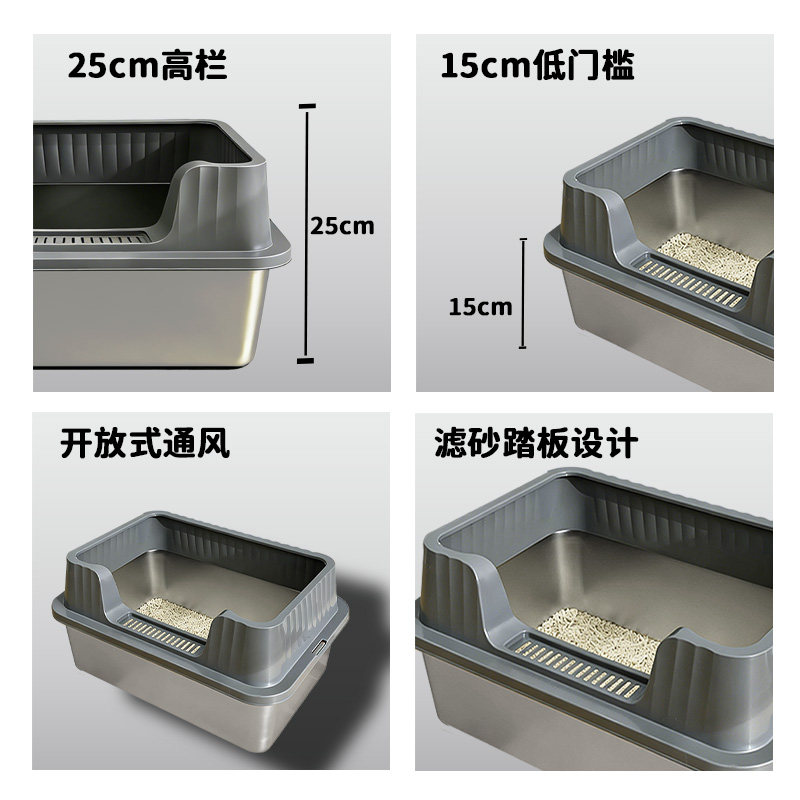 25cm高栏

25cm

15cm低门槛

15cm

开放式通风

滤砂踏板设计