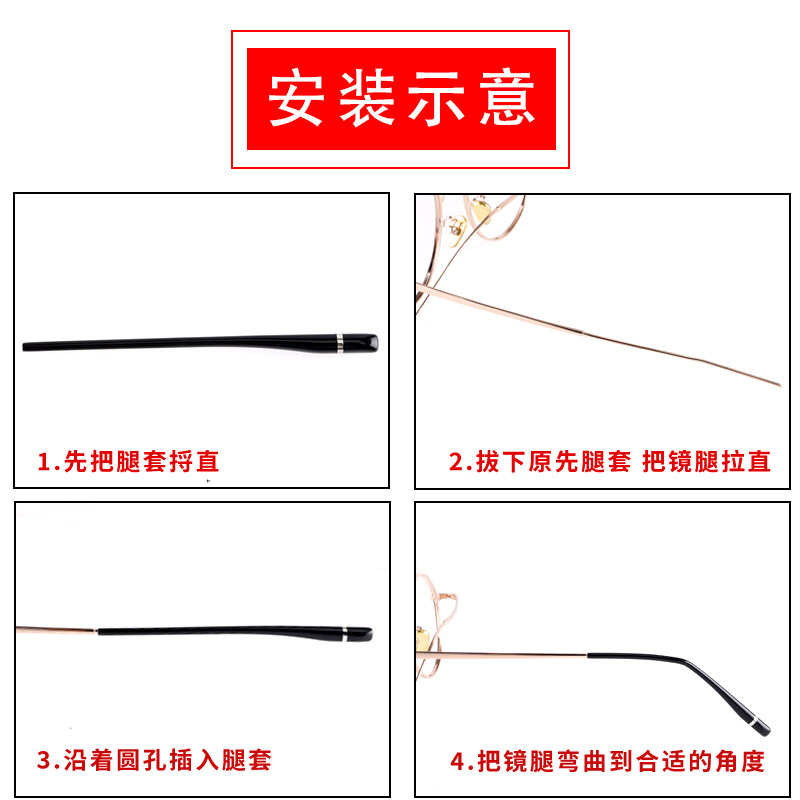 安装示意

1.先把腿套捋直

2.拔下原先腿套 把镜腿拉直

3.沿着圆孔插入腿套

4.把镜腿弯曲到合适的角度