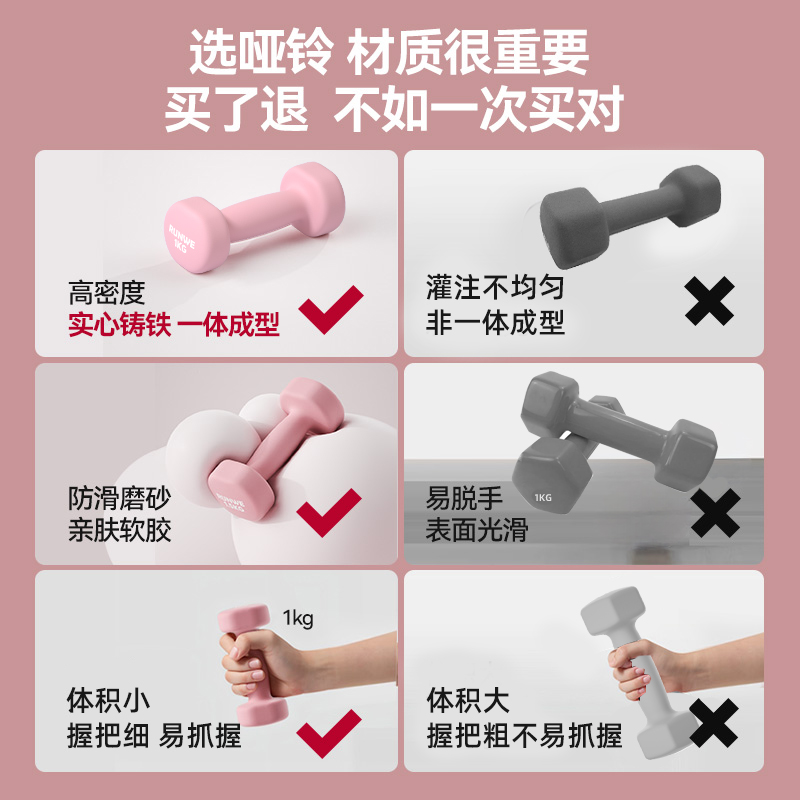 选哑铃 材质很重要
买了退 不如一次买对

RUNWE
1KG

高密度
实心铸铁 一体成型

灌注不均匀
非一体成型

RUNWE
1.5KG

防滑磨砂
亲肤软胶

1KG

易脱手
表面光滑

1kg

体积小
握把细 易抓握

体积大
握把粗不易抓握