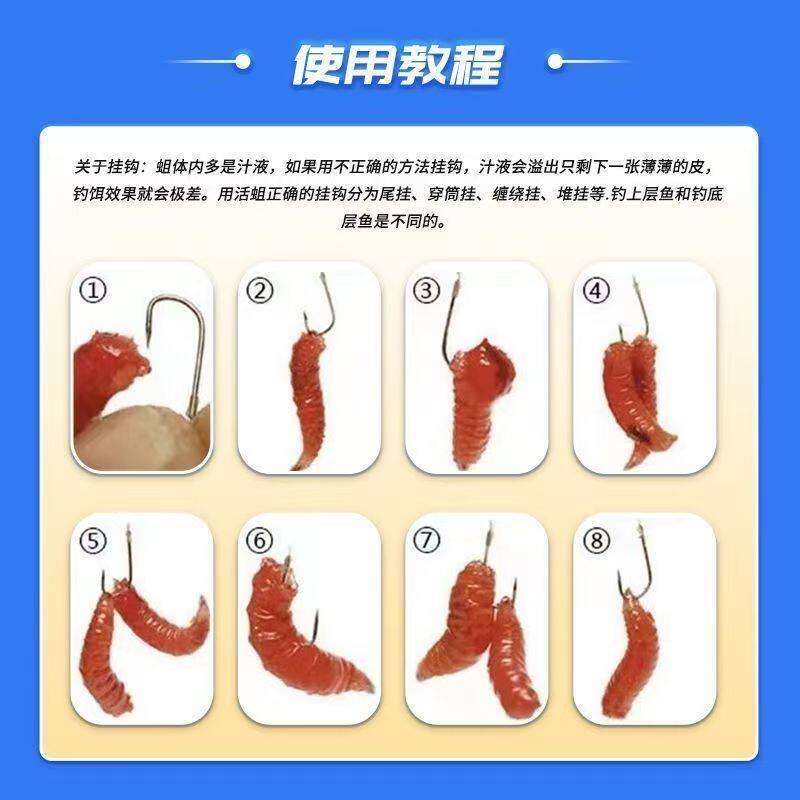 使用教程

关于挂钩：蛆体内多是汁液，如果用不正确的方法挂钩，汁液会溢出只剩下一张薄薄的皮，钓饵效果就会极差。用活蛆正确的挂钩分为尾挂、穿筒挂、缠绕挂、堆挂等.钓上层鱼和钓底层鱼是不同的。

①

②

③

④

⑤

⑥

⑦

⑧