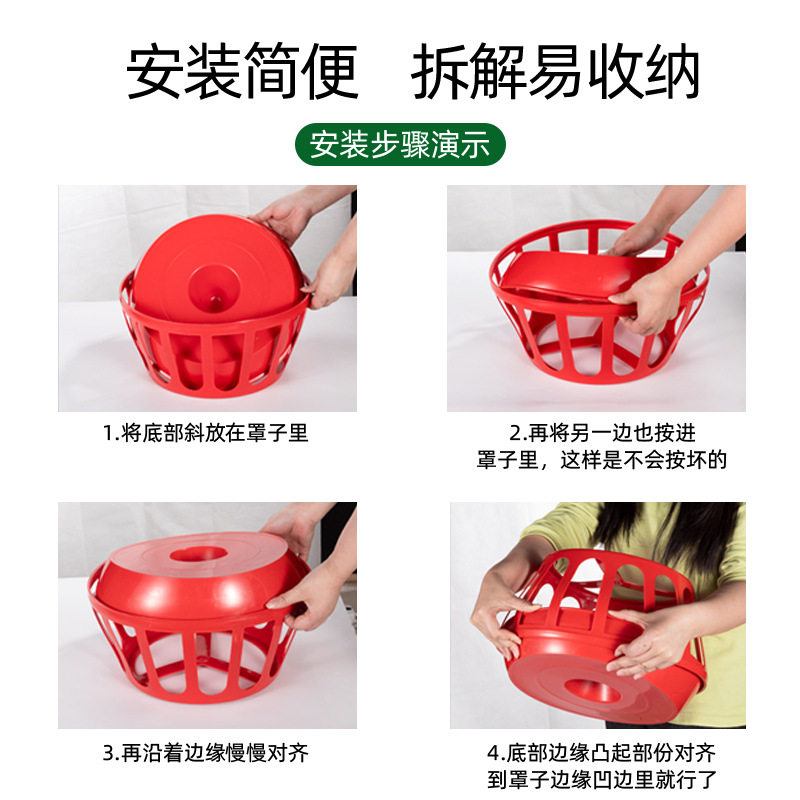 安装简便　拆解易收纳

安装步骤演示

1.将底部斜放在罩子里

2.再将另一边也按进罩子里，这样是不会按坏的

3.再沿着边缘慢慢对齐

4.底部边缘凸起部份对齐到罩子边缘凹边里就行了