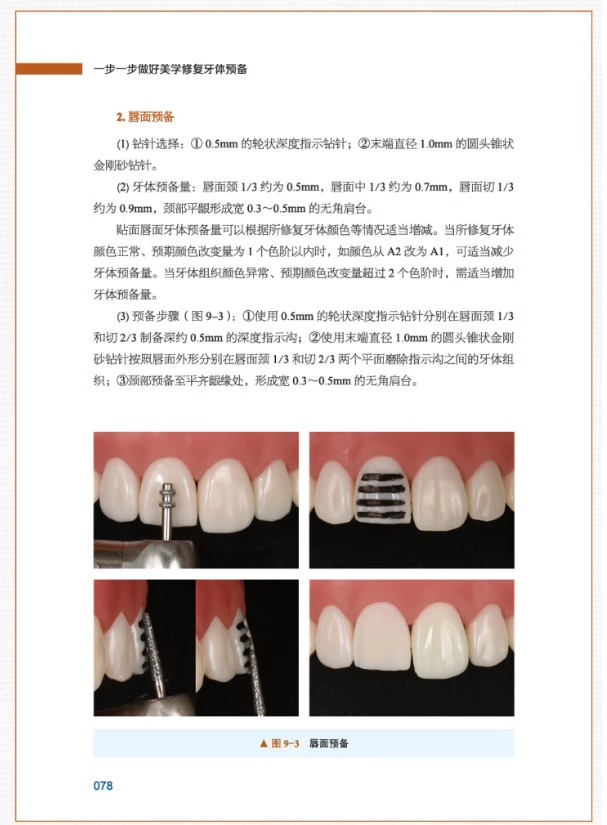 一步一步做好美学修复牙体预备

2. 唇面预备

(1) 钻针选择：① 0.5mm 的轮状深度指示钻针；②末端直径 1.0mm 的圆头锥状金刚砂钻针。

(2) 牙体预备量：唇面颈 1/3 约为 0.5mm，唇面中 1/3 约为 0.7mm，唇面切 1/3 约为 0.9mm，颈部平龈形成宽 0.3～0.5mm 的无角肩台。

贴面唇面牙体预备量可以根据所修复牙体颜色等情况适当增减。当所修复牙体颜色正常、预期颜色改变量为 1 个色阶以内时，如颜色从 A2 改为 A1，可适当减少牙体预备量。当牙体组织颜色异常、预期颜色改变量超过 2 个色阶时，需适当增加牙体预备量。

(3) 预备步骤（图 9–3）：①使用 0.5mm 的轮状深度指示钻针分别在唇面颈 1/3 和切 2/3 制备深约 0.5mm 的深度指示沟；②使用末端直径 1.0mm 的圆头锥状金刚砂钻针按照唇面外形分别在唇面颈 1/3 和切 2/3 两个平面磨除指示沟之间的牙体组织；③颈部预备至平齐龈缘处，形成宽 0.3～0.5mm 的无角肩台。

▲ 图 9–3　唇面预备

078