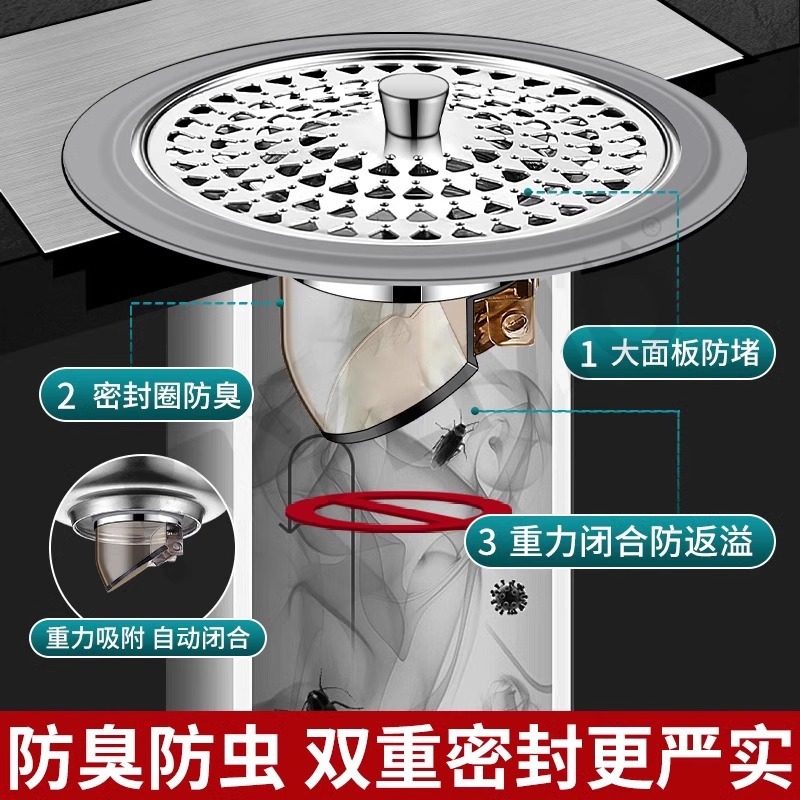 1 大面板防堵

2 密封圈防臭

3 重力闭合防返溢

重力吸附 自动闭合

防臭防虫 双重密封更严实