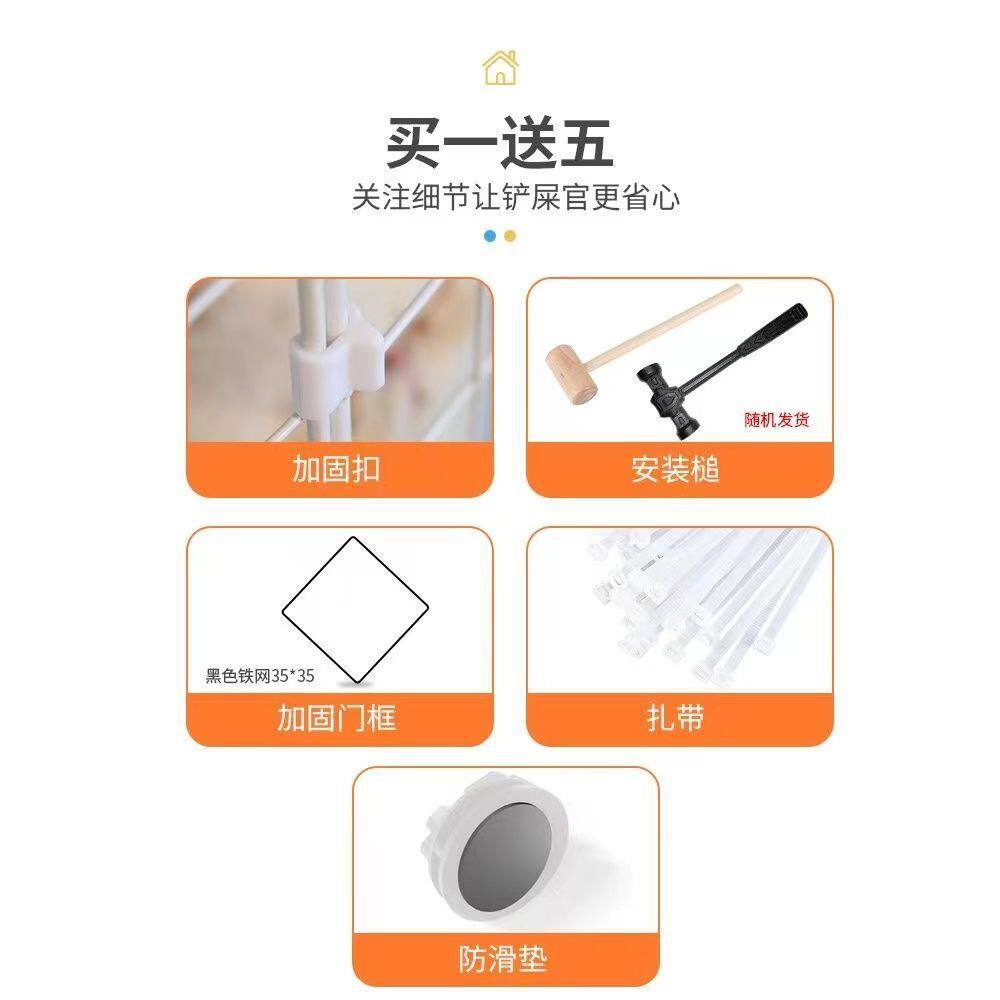 买一送五
关注细节让铲屎官更省心

加固扣

随机发货
安装槌

黑色铁网35*35
加固门框

扎带

防滑垫