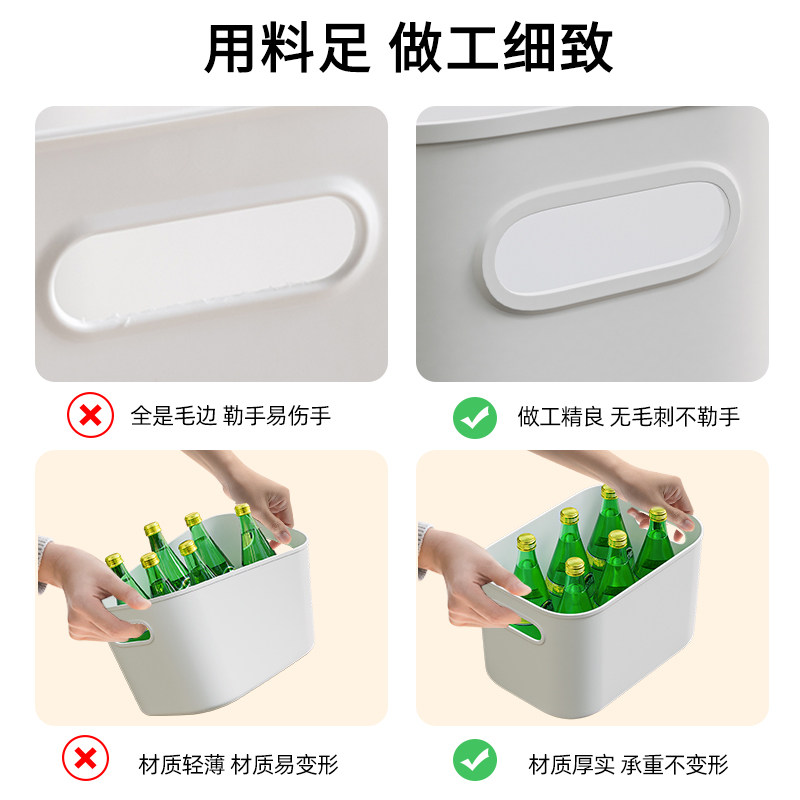 用料足 做工细致

全是毛边 勒手易伤手

做工精良 无毛刺不勒手

材质轻薄 材质易变形

材质厚实 承重不变形