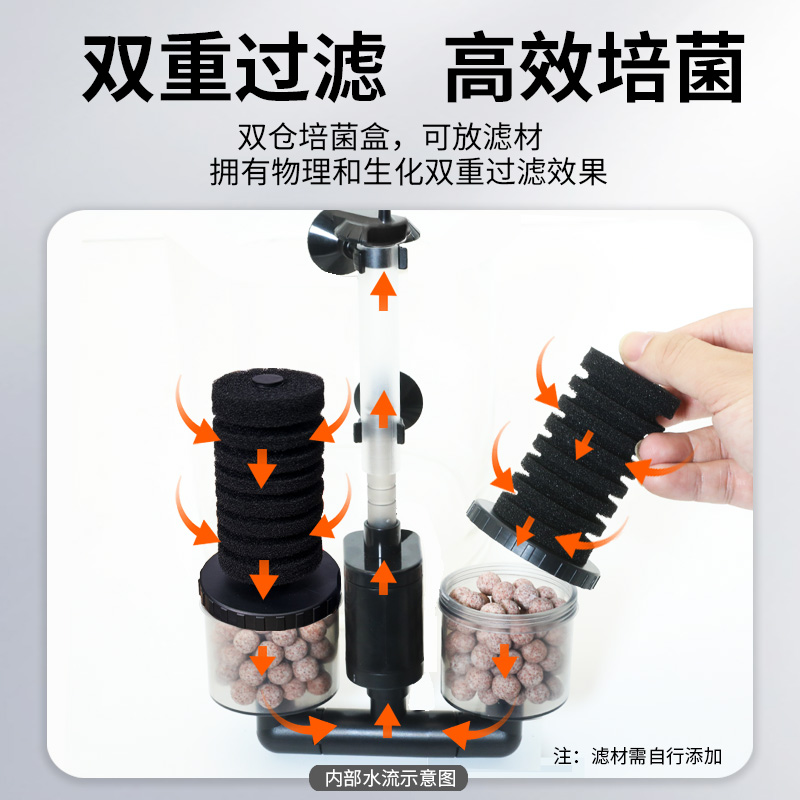 双重过滤　高效培菌

双仓培菌盒，可放滤材
拥有物理和生化双重过滤效果

注：滤材需自行添加

内部水流示意图