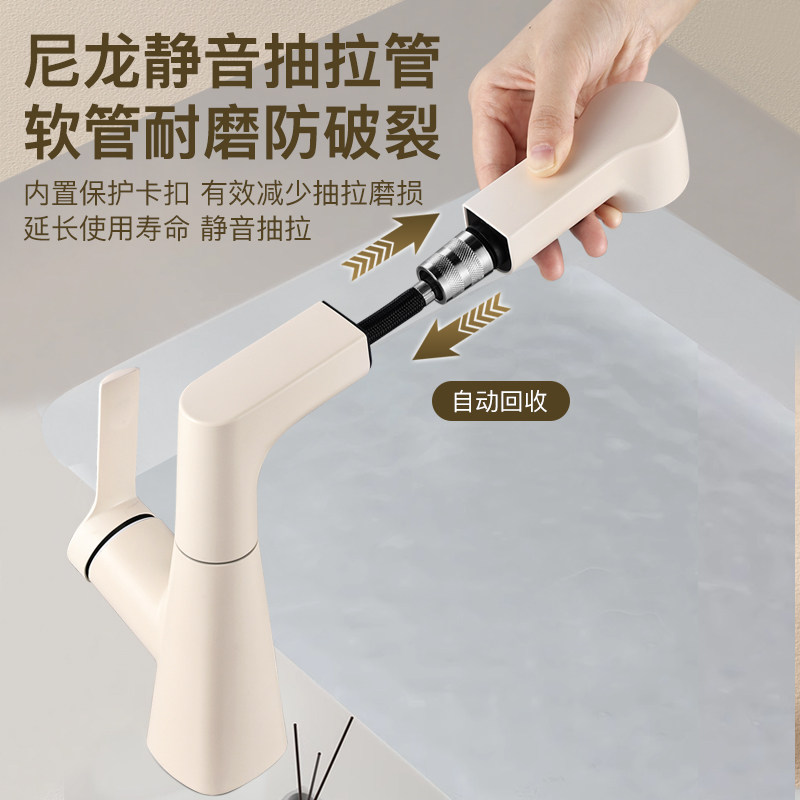 尼龙静音抽拉管
软管耐磨防破裂

内置保护卡扣 有效减少抽拉磨损
延长使用寿命 静音抽拉

自动回收