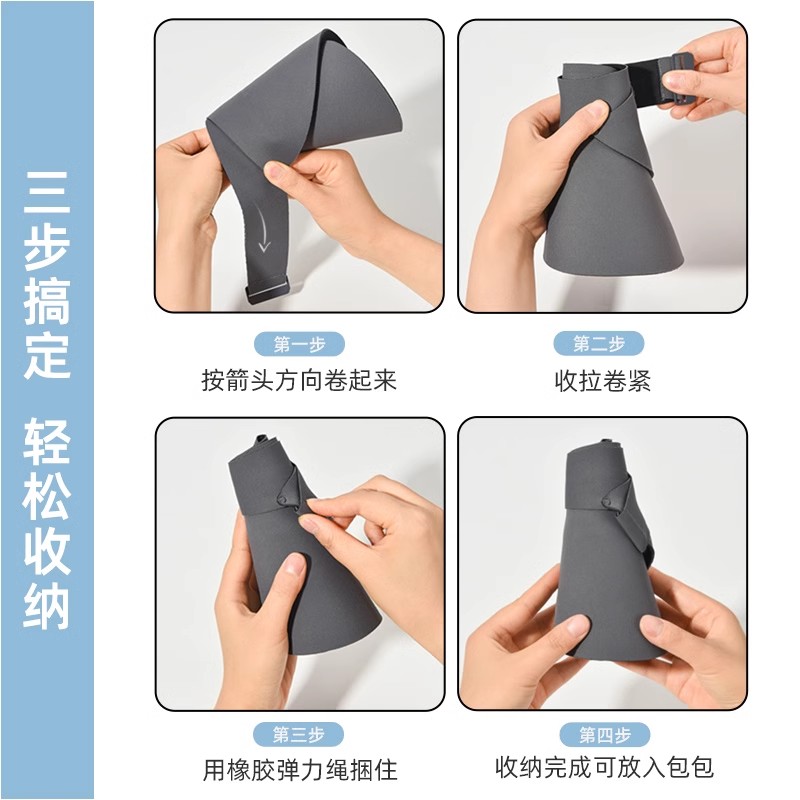 三步搞定 轻松收纳

第一步
按箭头方向卷起来

第二步
收拉卷紧

第三步
用橡胶弹力绳捆住

第四步
收纳完成可放入包包