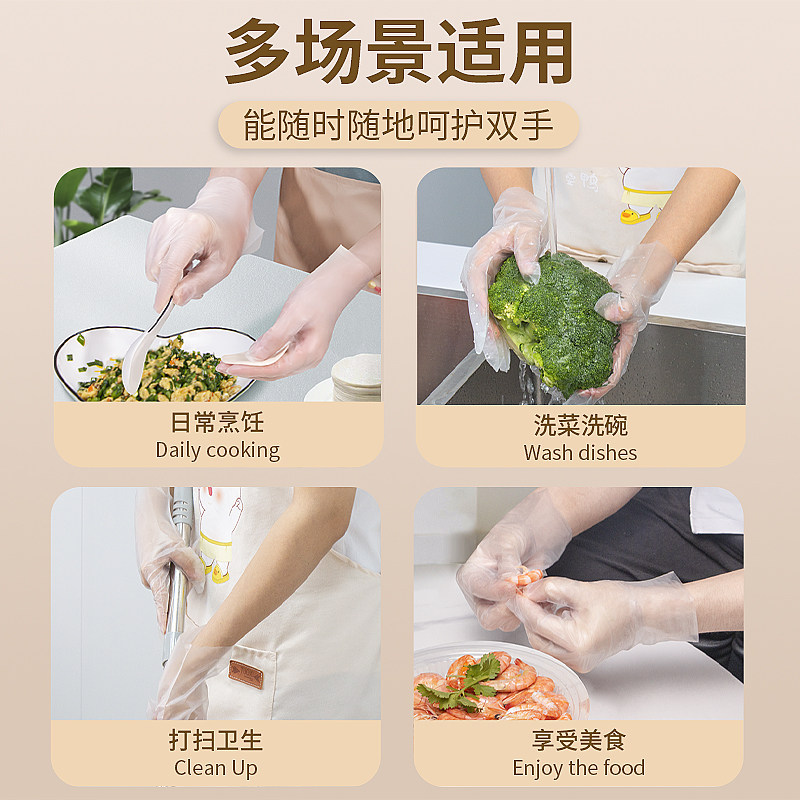 多场景适用

能随时随地呵护双手

日常烹饪
Daily cooking

洗菜洗碗
Wash dishes

打扫卫生
Clean Up

享受美食
Enjoy the food