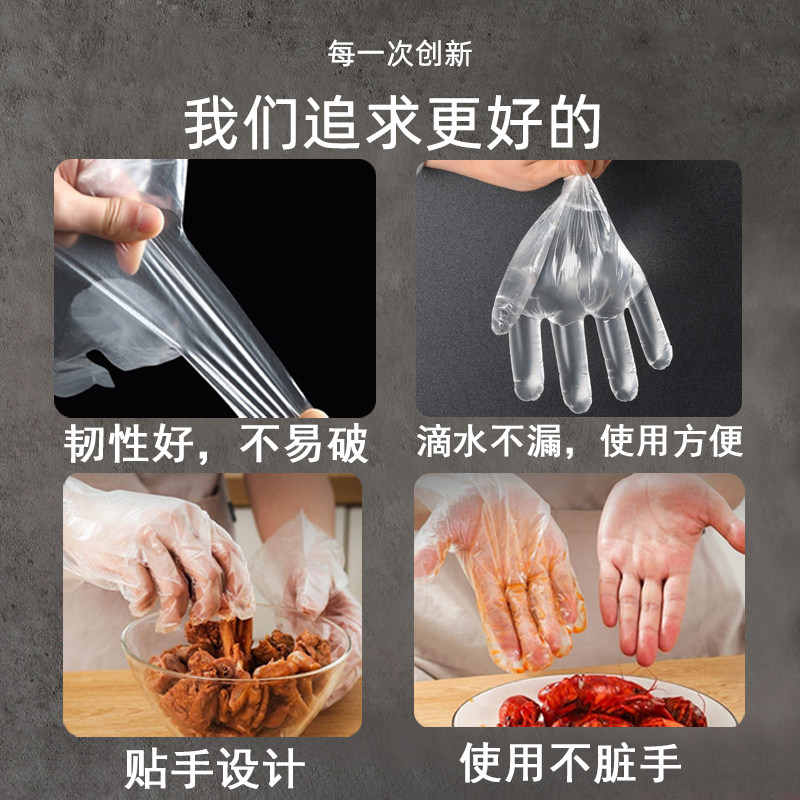 每一次创新

我们追求更好的

韧性好，不易破

滴水不漏，使用方便

贴手设计

使用不脏手