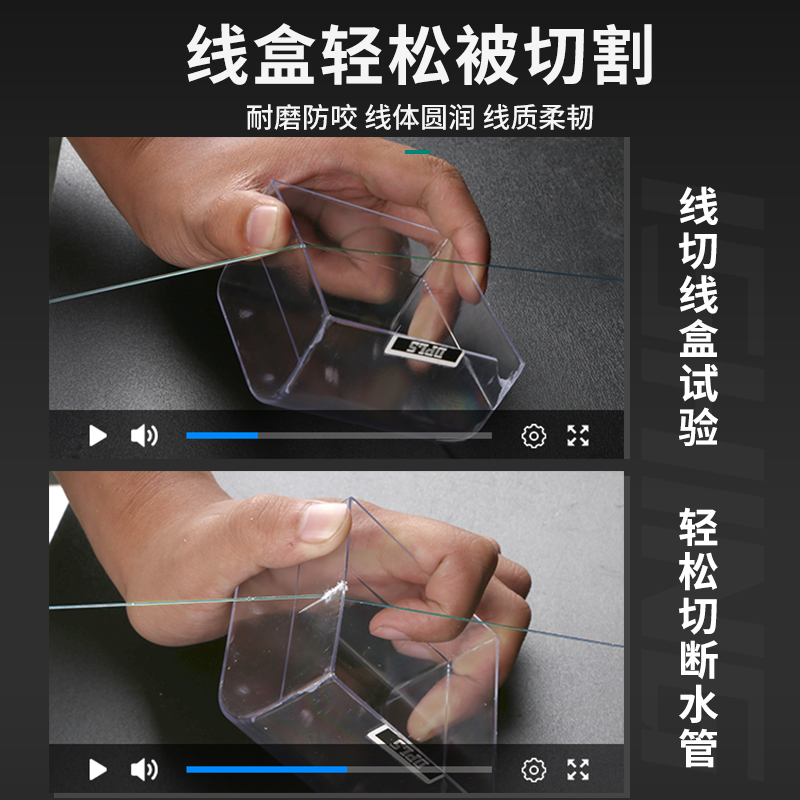 线盒轻松被切割

耐磨防咬 线体圆润 线质柔韧

DPLS

线切线盒试验

DPLS

轻松切断水管