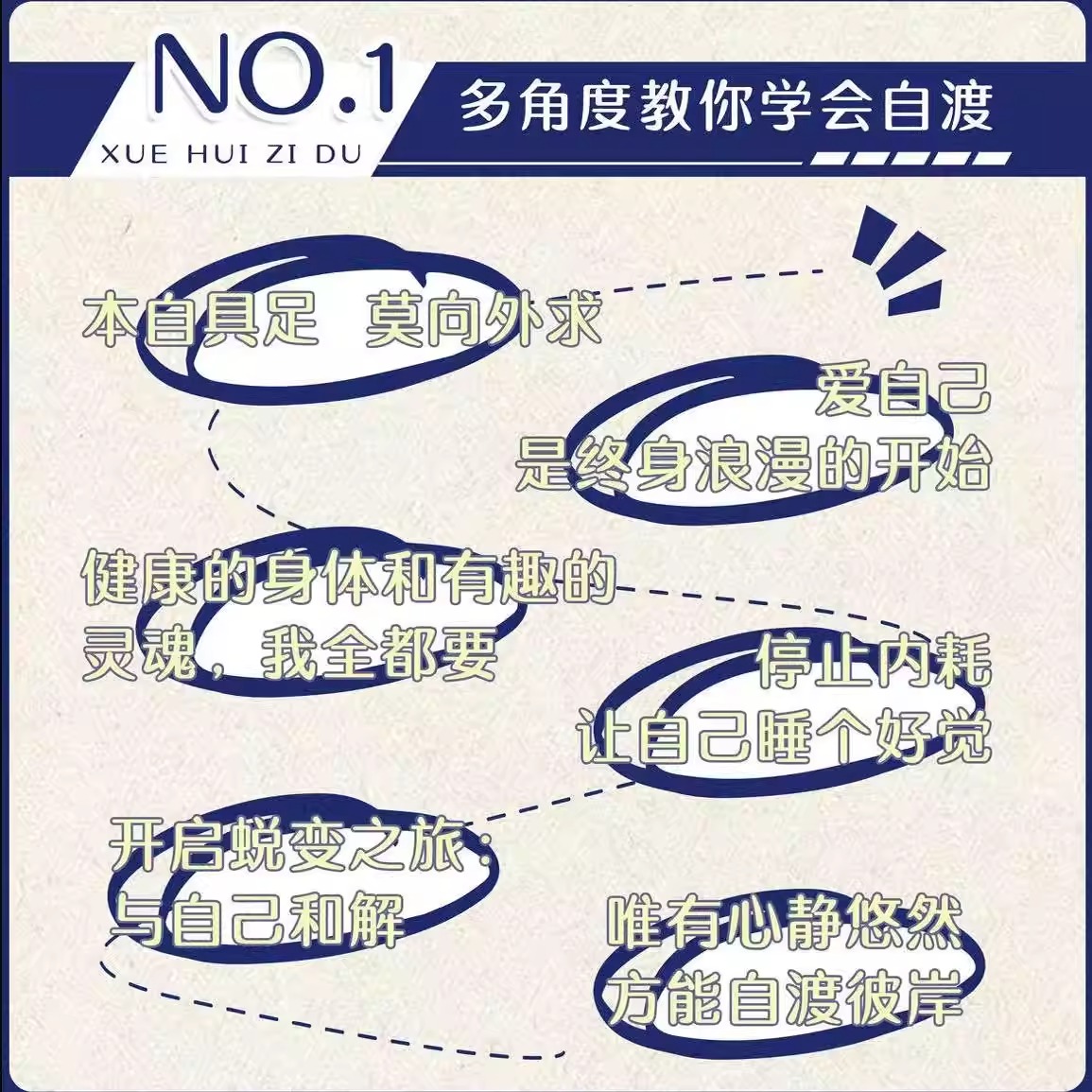 NO.1
XUE HUI ZI DU
多角度教你学会自渡

本自具足 莫向外求

爱自己
是终身浪漫的开始

健康的身体和有趣的灵魂，我全都要

停止内耗
让自己睡个好觉

开启蜕变之旅：
与自己和解

唯有心静悠然
方能自渡彼岸