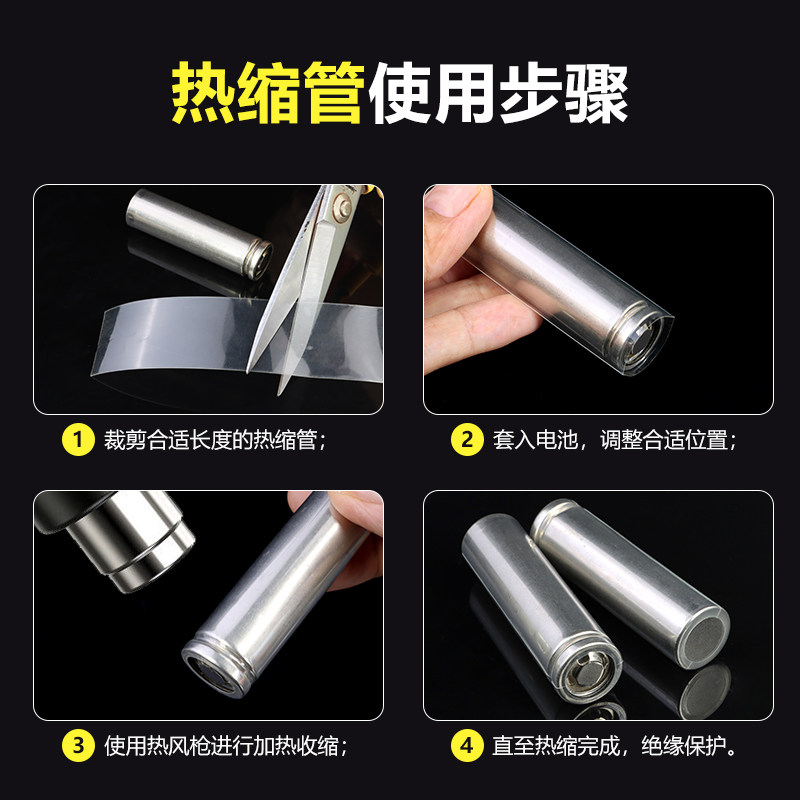 热缩管使用步骤

1 裁剪合适长度的热缩管；

2 套入电池，调整合适位置；

3 使用热风枪进行加热收缩；

4 直至热缩完成，绝缘保护。