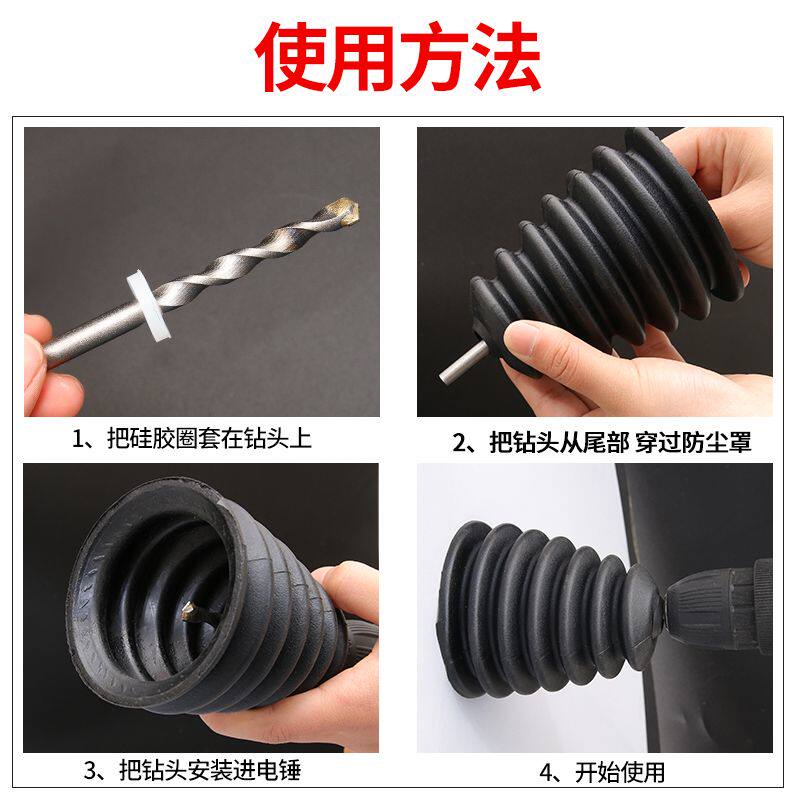 使用方法

1、把硅胶圈套在钻头上

2、把钻头从尾部 穿过防尘罩

3、把钻头安装进电锤

4、开始使用