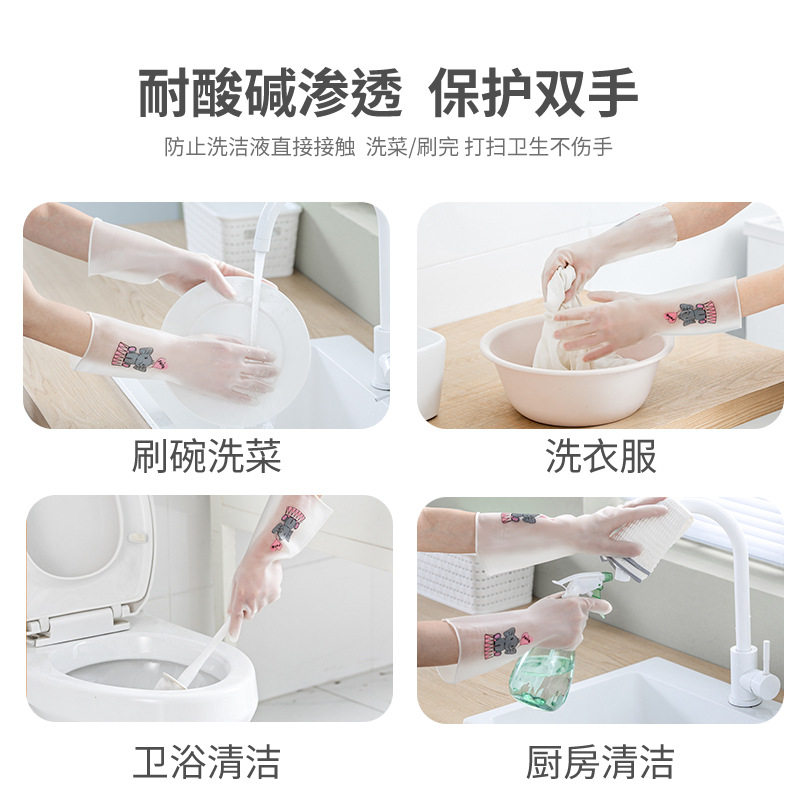 耐酸碱渗透 保护双手

防止洗洁液直接接触 洗菜/刷完 打扫卫生不伤手

刷碗洗菜

洗衣服

卫浴清洁

厨房清洁