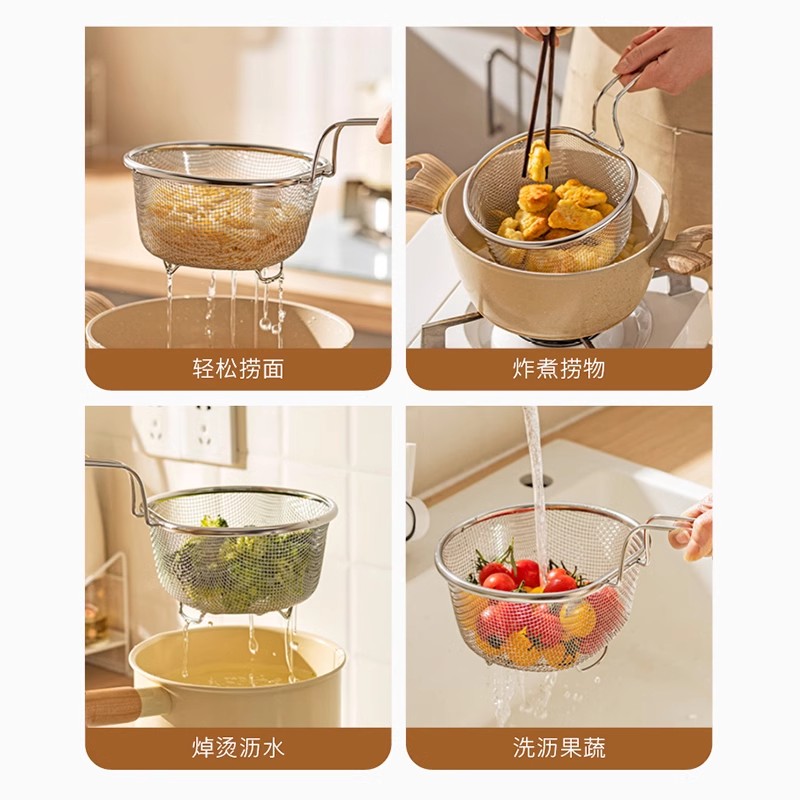 轻松捞面

炸煮捞物

焯烫沥水

洗沥果蔬