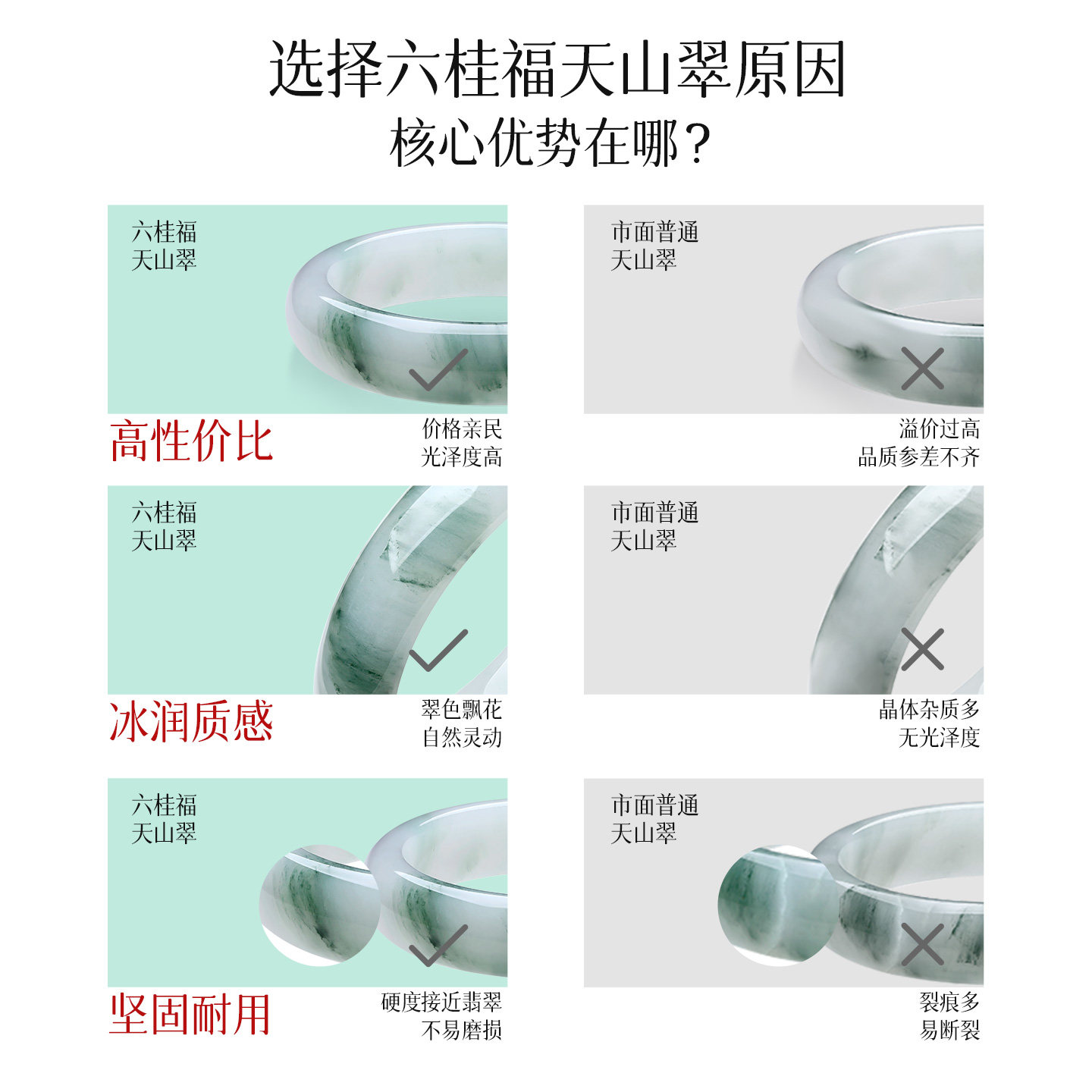 选择六桂福天山翠原因
核心优势在哪？

六桂福
天山翠

高性价比

价格亲民
光泽度高

市面普通
天山翠

溢价过高
品质参差不齐

六桂福
天山翠

冰润质感

翠色飘花
自然灵动

市面普通
天山翠

晶体杂质多
无光泽度

六桂福
天山翠

坚固耐用

硬度接近翡翠
不易磨损

市面普通
天山翠

裂痕多
易断裂