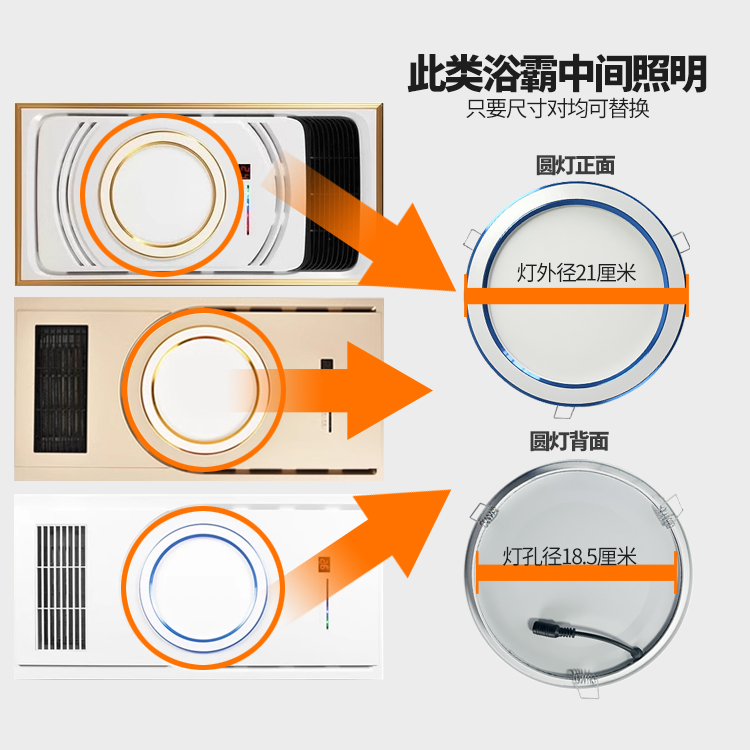 此类浴霸中间照明
只要尺寸对均可替换

圆灯正面
灯外径21厘米

圆灯背面
灯孔径18.5厘米