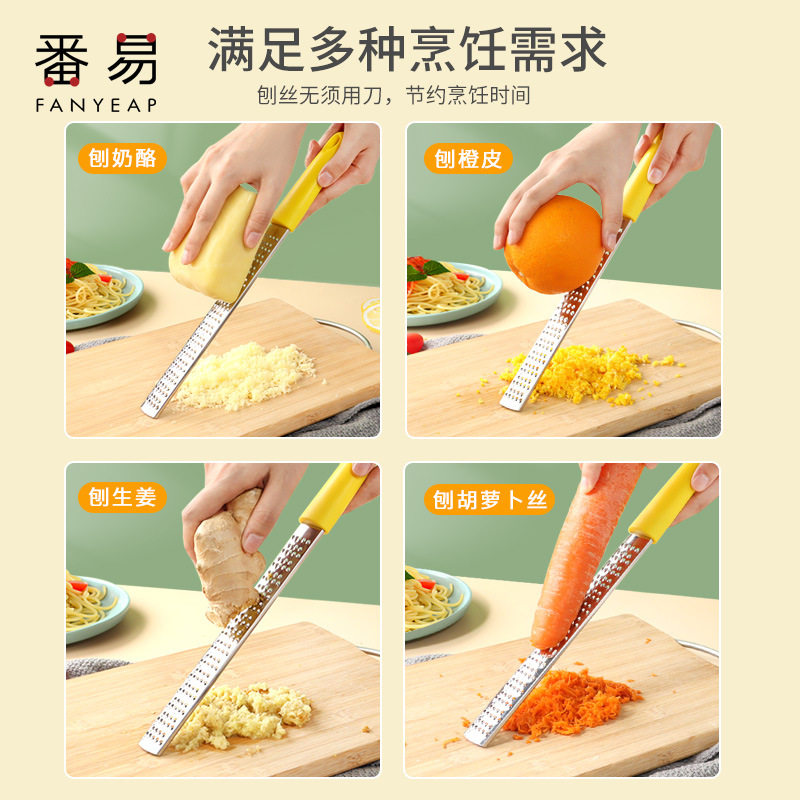 番易
FANYEAP

满足多种烹饪需求
刨丝无须用刀，节约烹饪时间

刨奶酪

刨橙皮

刨生姜

刨胡萝卜丝