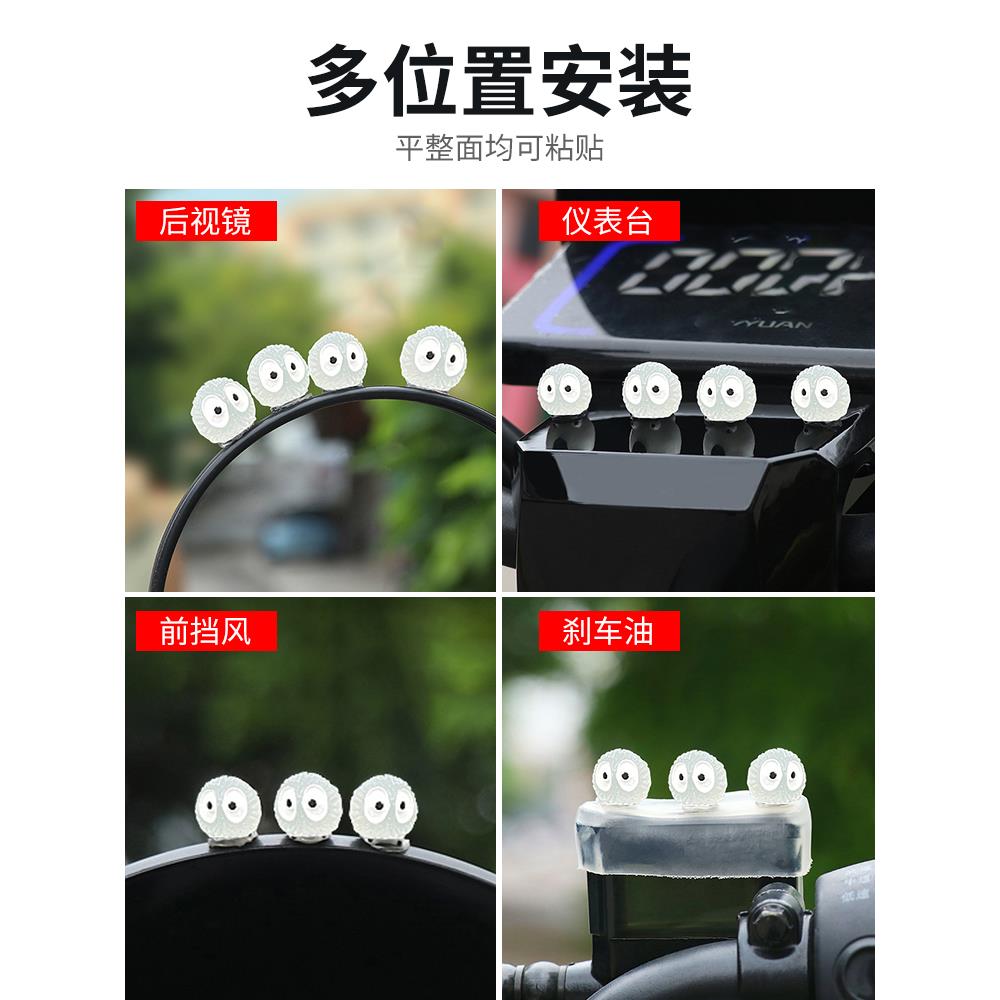 多位置安装

平整面均可粘贴

后视镜

仪表台

YUAN

前挡风

刹车油