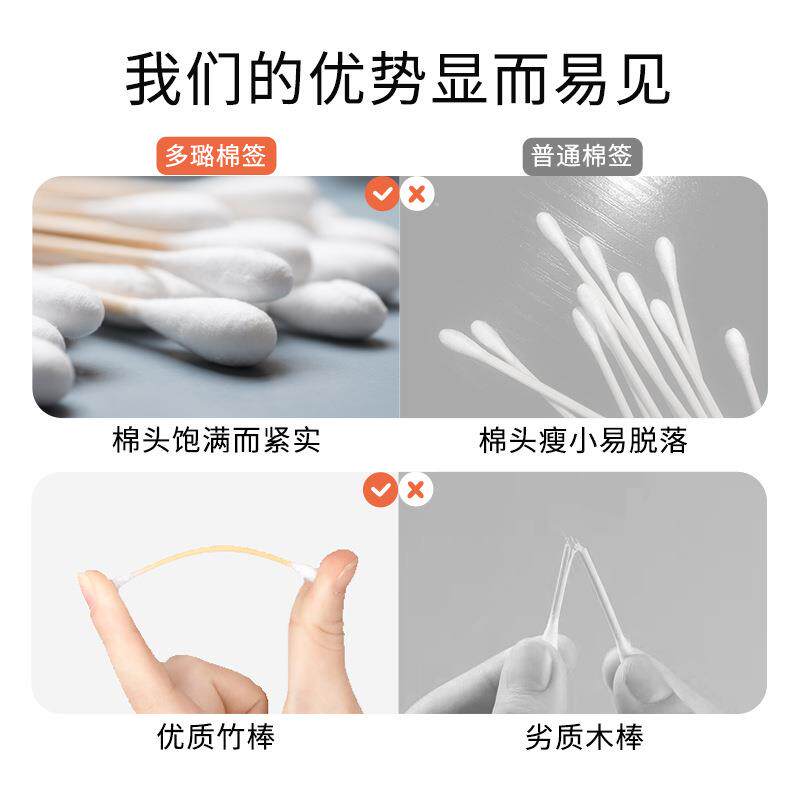 我们的优势显而易见

多璐棉签

普通棉签

棉头饱满而紧实

棉头瘦小易脱落

优质竹棒

劣质木棒