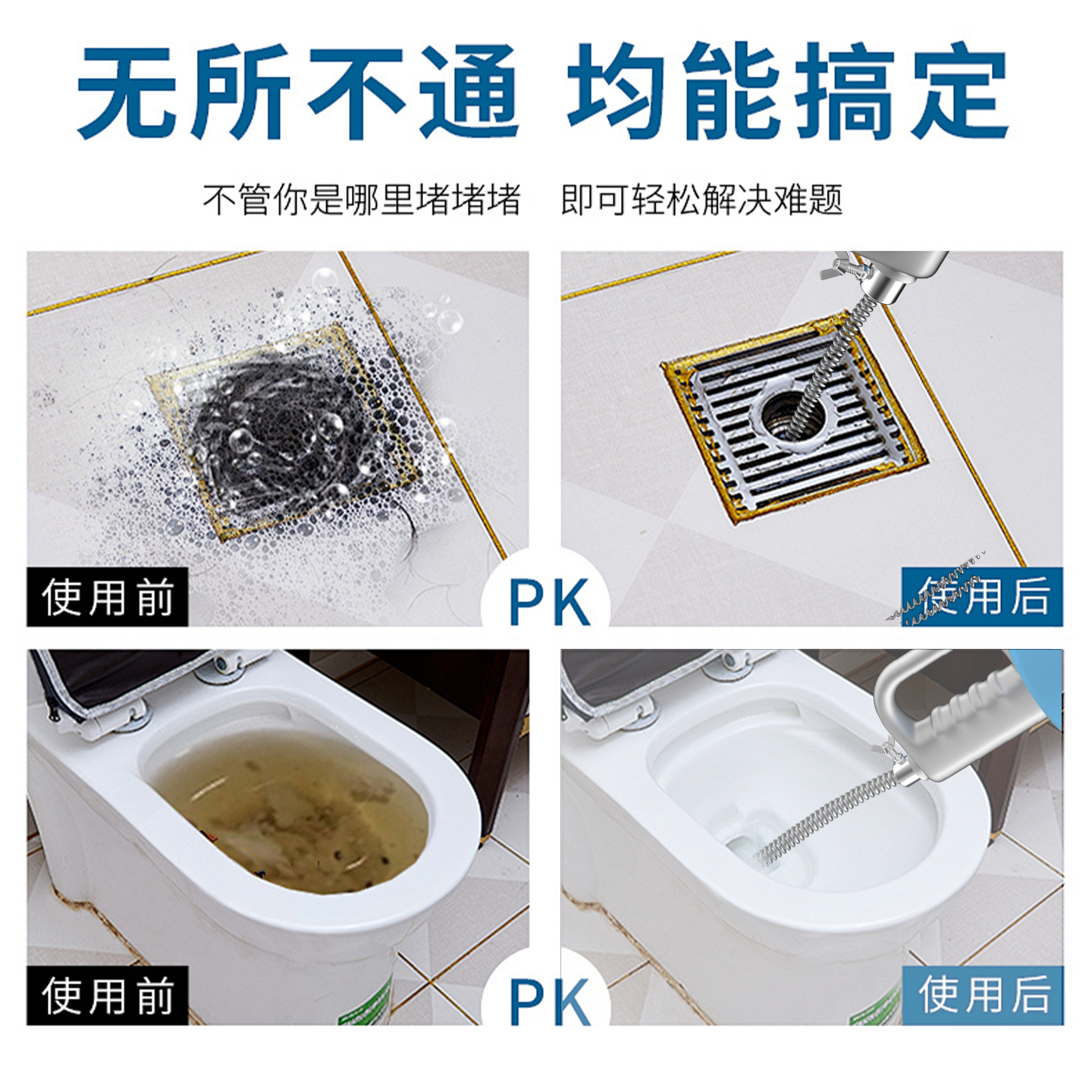 无所不通 均能搞定

不管你是哪里堵堵堵 即可轻松解决难题

使用前

PK

使用后

使用前

PK

使用后