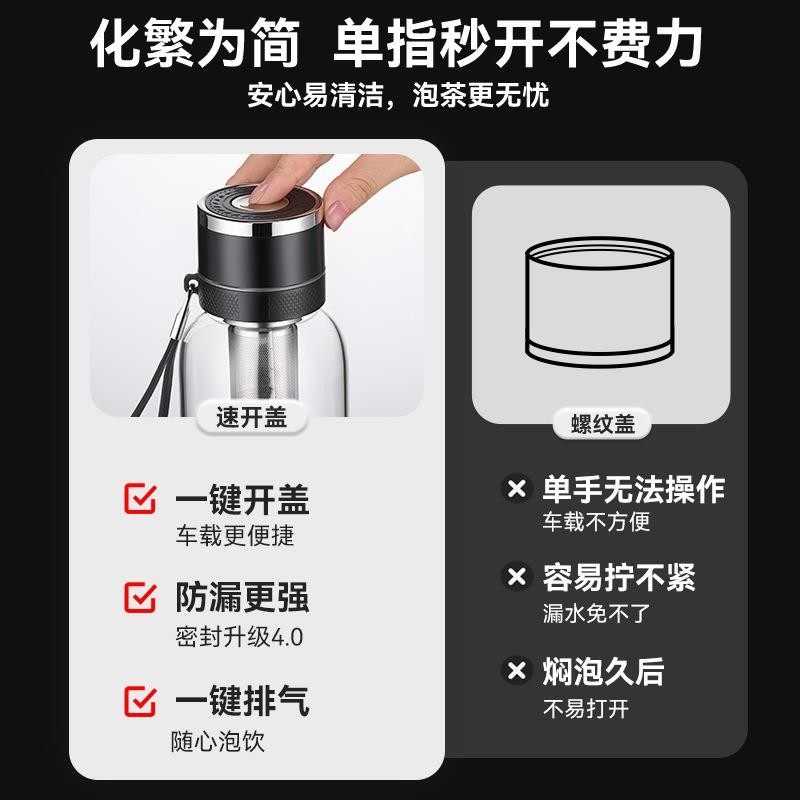 化繁为简 单指秒开不费力
安心易清洁，泡茶更无忧

速开盖

一键开盖
车载更便捷

防漏更强
密封升级4.0

一键排气
随心泡饮

螺纹盖

单手无法操作
车载不方便

容易拧不紧
漏水免不了

焖泡久后
不易打开