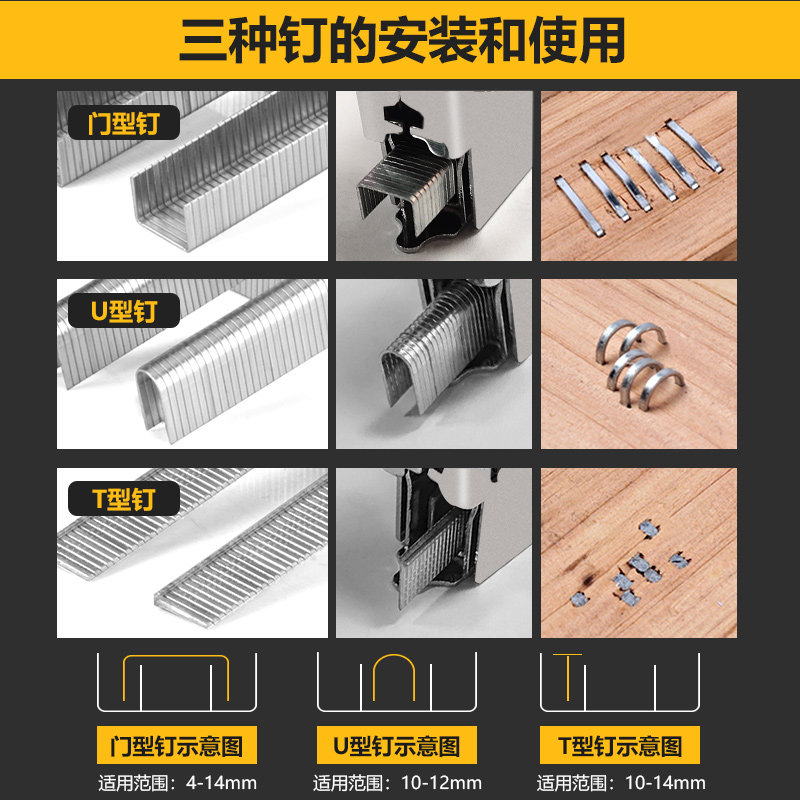 三种钉的安装和使用

门型钉

U型钉

T型钉

门型钉示意图
适用范围：4-14mm

U型钉示意图
适用范围：10-12mm

T型钉示意图
适用范围：10-14mm