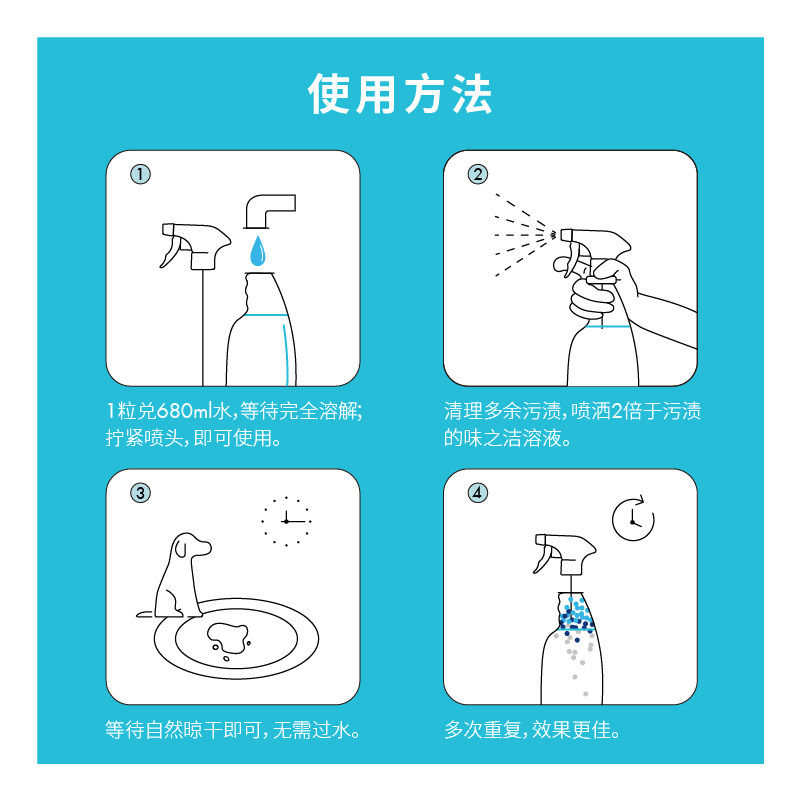 使用方法

①

1粒兑680ml水，等待完全溶解；拧紧喷头，即可使用。

②

清理多余污渍，喷洒2倍于污渍的味之洁溶液。

③

等待自然晾干即可，无需过水。

④

多次重复，效果更佳。