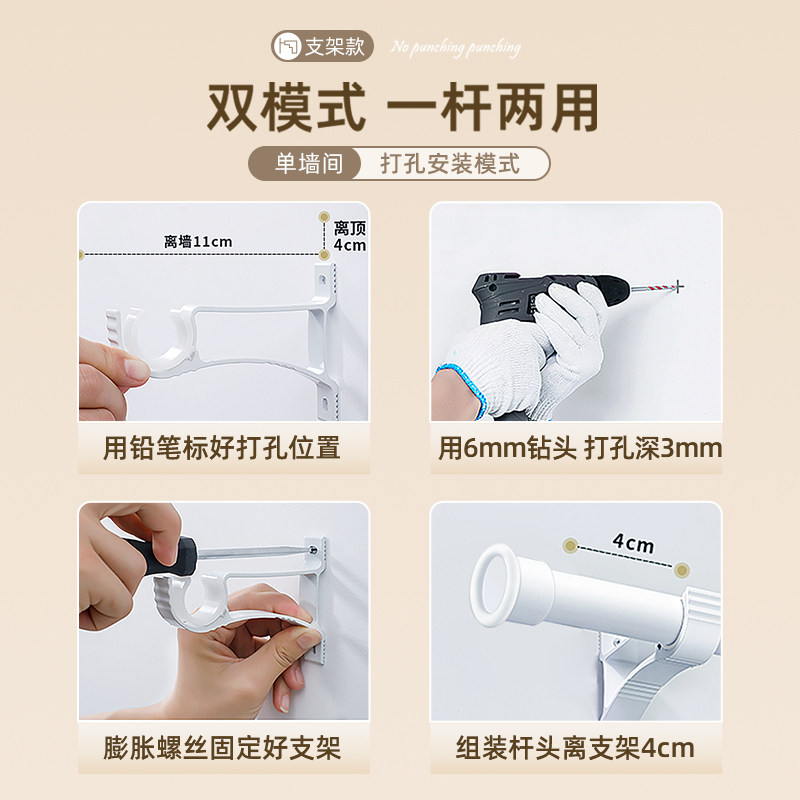 支架款 No punching punching

双模式 一杆两用

单墙间 打孔安装模式

离墙11cm

离顶 4cm

用铅笔标好打孔位置

用6mm钻头 打孔深3mm

膨胀螺丝固定好支架

4cm

组装杆头离支架4cm