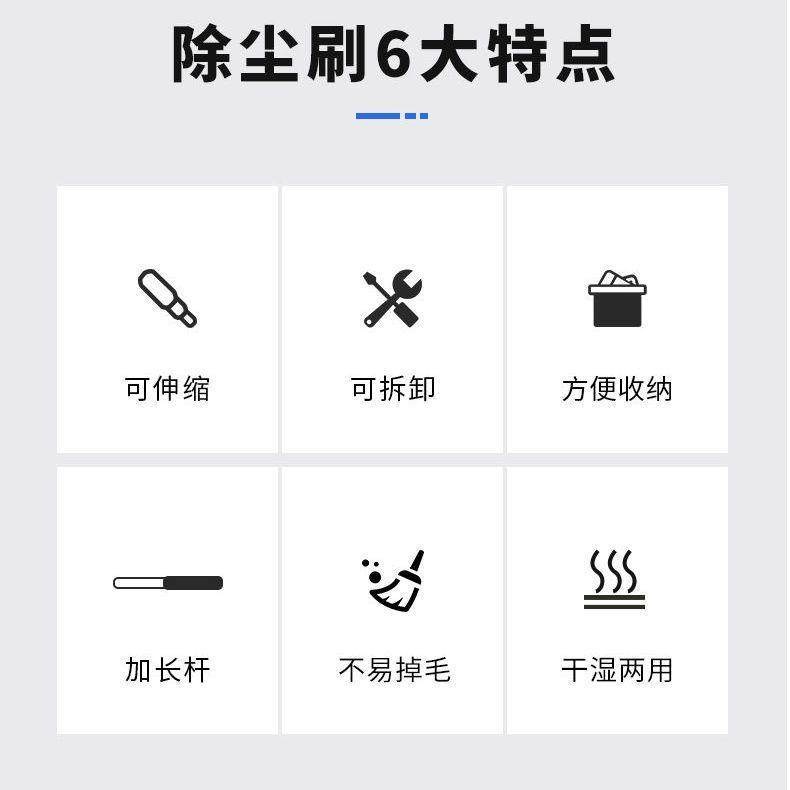 除尘刷6大特点

可伸缩

可拆卸

方便收纳

加长杆

不易掉毛

干湿两用