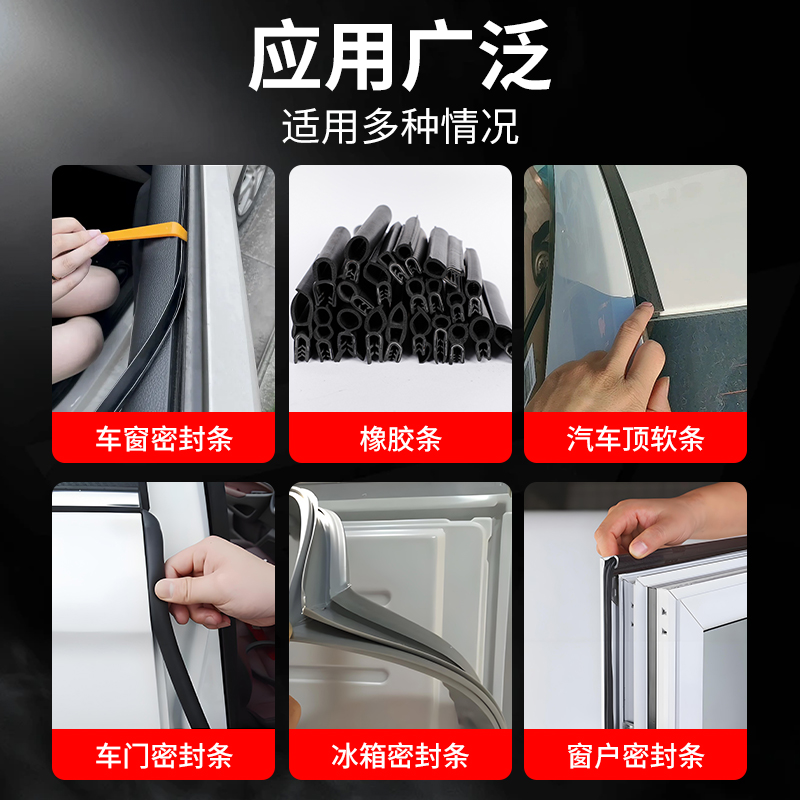 应用广泛
适用多种情况

车窗密封条

橡胶条

汽车顶软条

车门密封条

冰箱密封条

窗户密封条