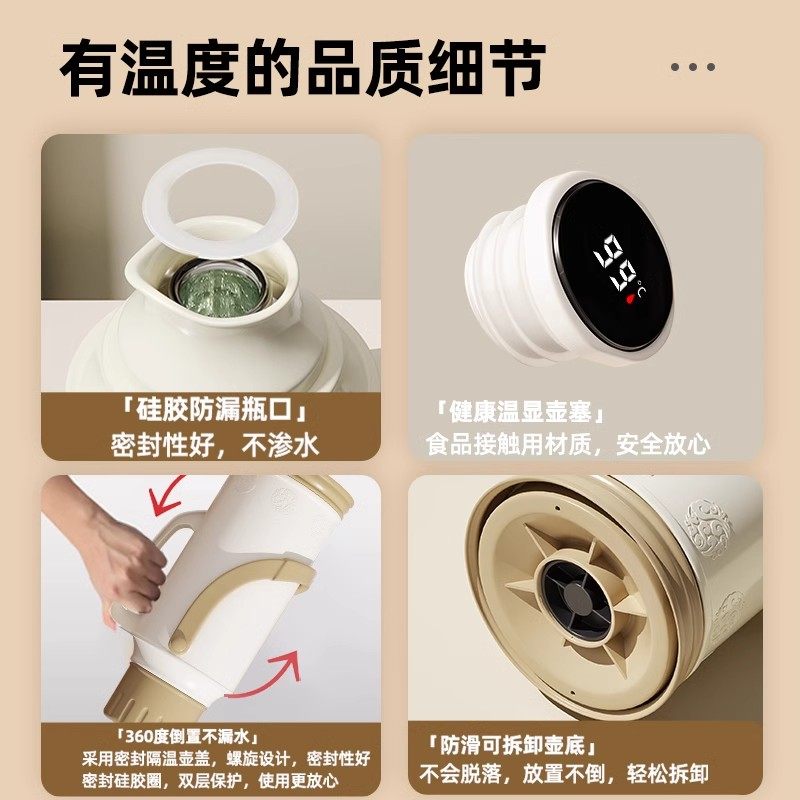 有温度的品质细节

「硅胶防漏瓶口」
密封性好，不渗水

99°C

「健康温显壶塞」
食品接触用材质，安全放心

「360度倒置不漏水」
采用密封隔温壶盖，螺旋设计，密封性好
密封硅胶圈，双层保护，使用更放心

「防滑可拆卸壶底」
不会脱落，放置不倒，轻松拆卸