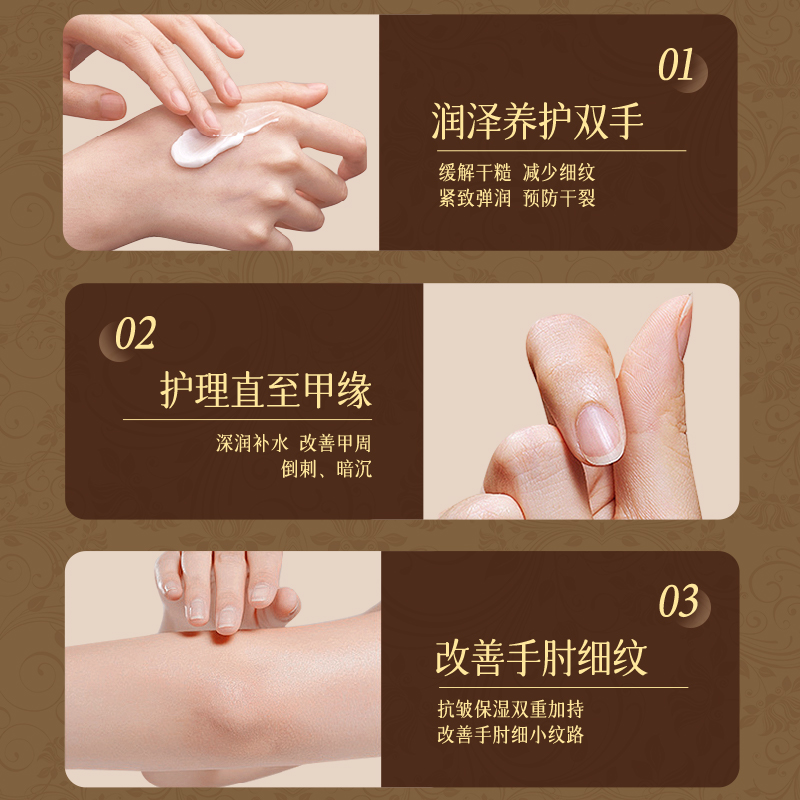 01
润泽养护双手
缓解干糙 减少细纹
紧致弹润 预防干裂

02
护理直至甲缘
深润补水 改善甲周
倒刺、暗沉

03
改善手肘细纹
抗皱保湿双重加持
改善手肘细小纹路