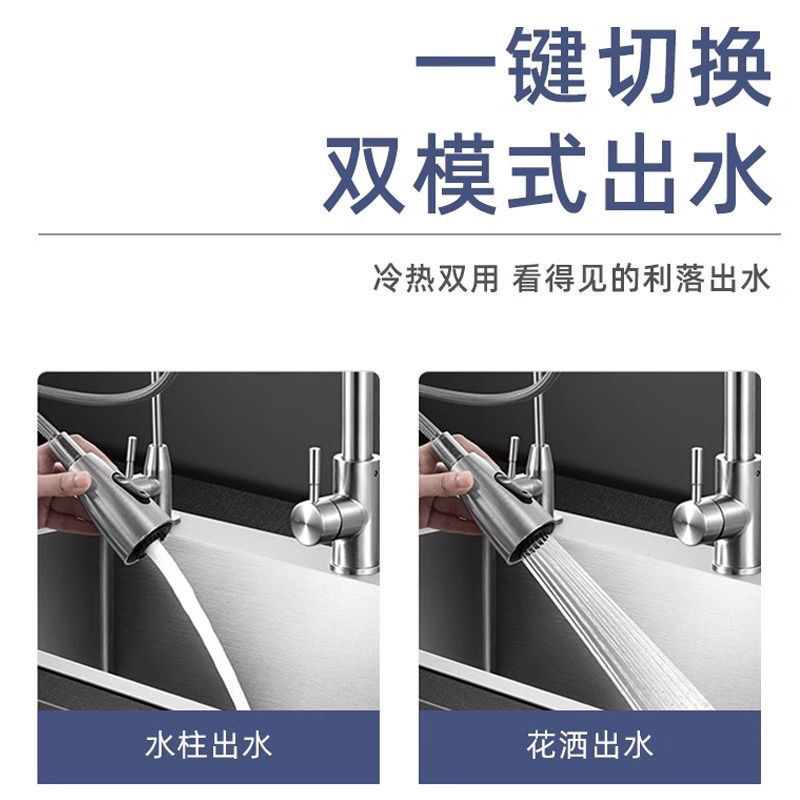 一键切换
双模式出水

冷热双用 看得见的利落出水

水柱出水

花洒出水