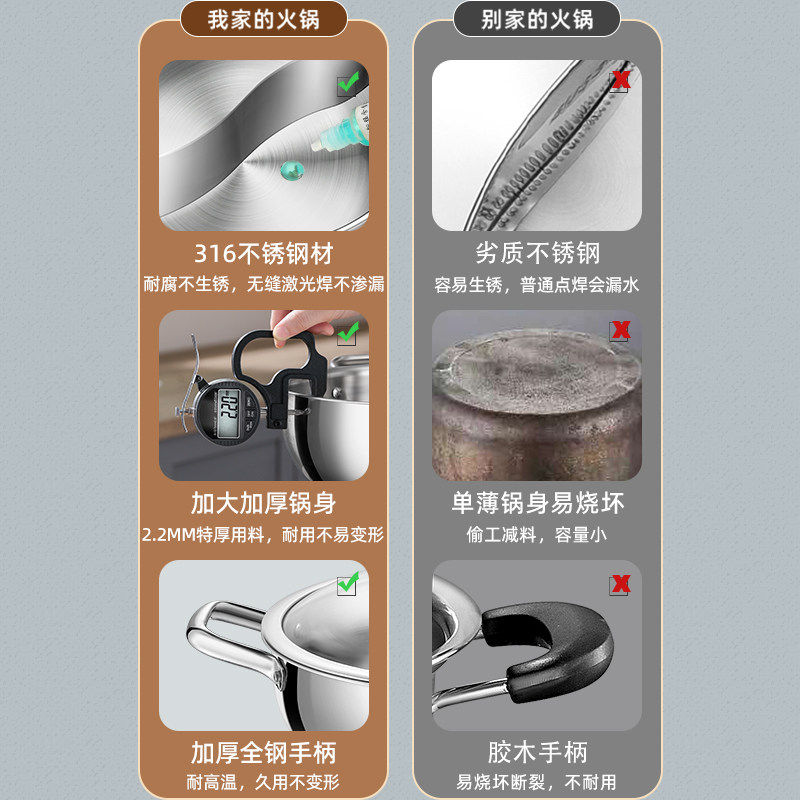 我家的火锅

316不锈钢材
耐腐不生锈，无缝激光焊不渗漏

2.20

加大加厚锅身
2.2MM特厚用料，耐用不易变形

加厚全钢手柄
耐高温，久用不变形

别家的火锅

劣质不锈钢
容易生锈，普通点焊会漏水

单薄锅身易烧坏
偷工减料，容量小

胶木手柄
易烧坏断裂，不耐用