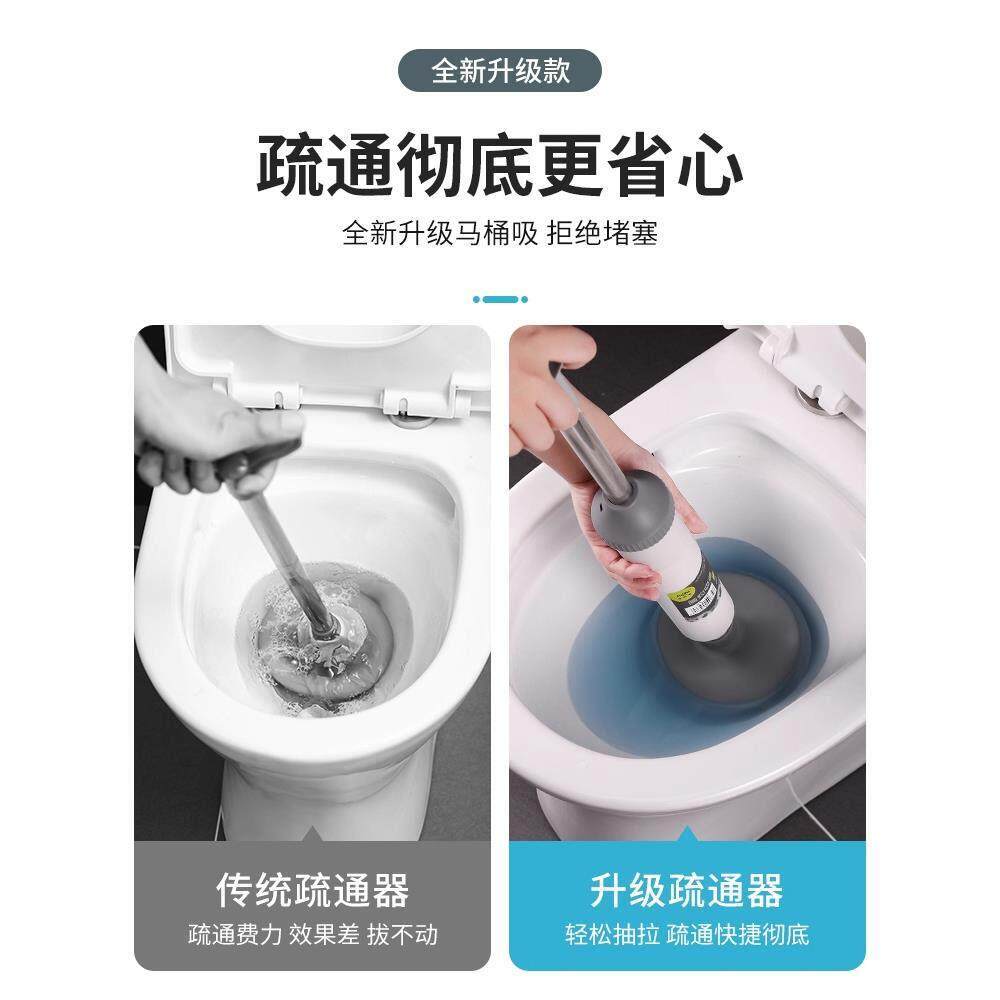 全新升级款

疏通彻底更省心

全新升级马桶吸 拒绝堵塞

传统疏通器

疏通费力 效果差 拔不动

升级疏通器

轻松抽拉 疏通快捷彻底