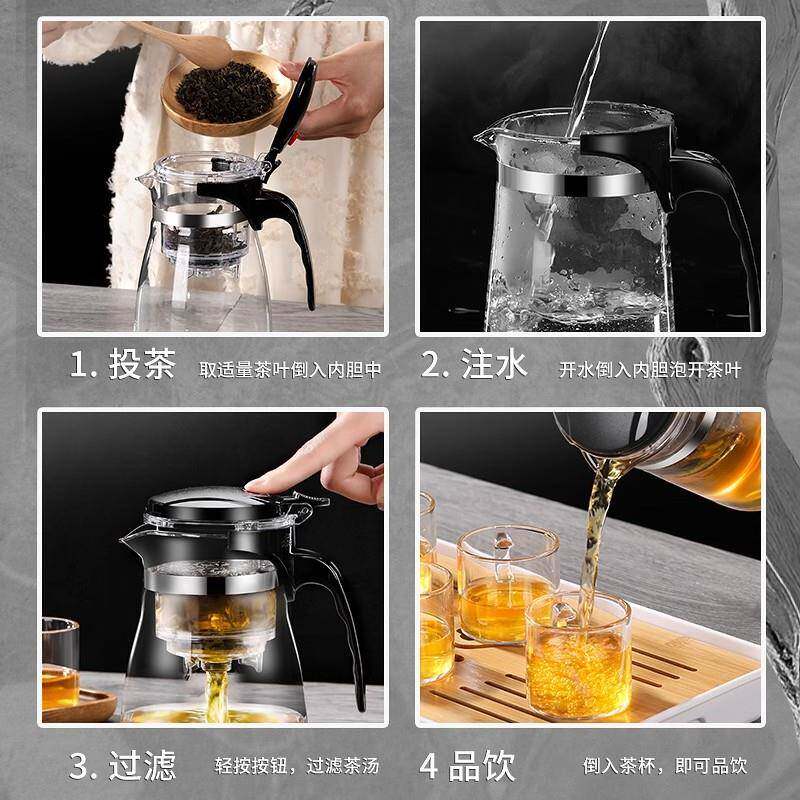 1. 投茶 取适量茶叶倒入内胆中

2. 注水 开水倒入内胆泡开茶叶

3. 过滤 轻按按钮，过滤茶汤

4 品饮 倒入茶杯，即可品饮