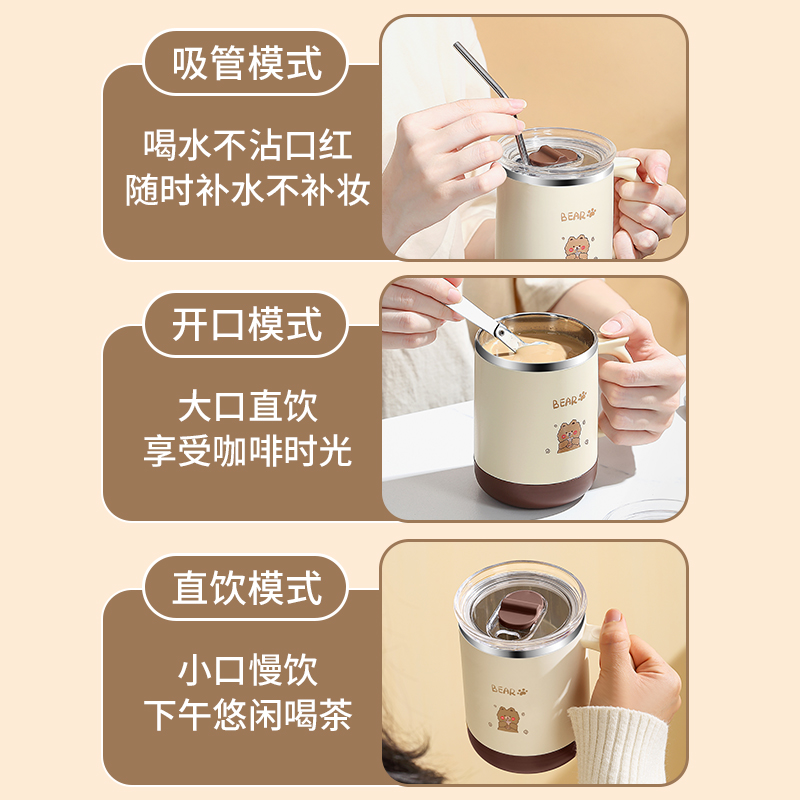 吸管模式

喝水不沾口红
随时补水不补妆

BEAR

开口模式

大口直饮
享受咖啡时光

BEAR

直饮模式

小口慢饮
下午悠闲喝茶

BEAR