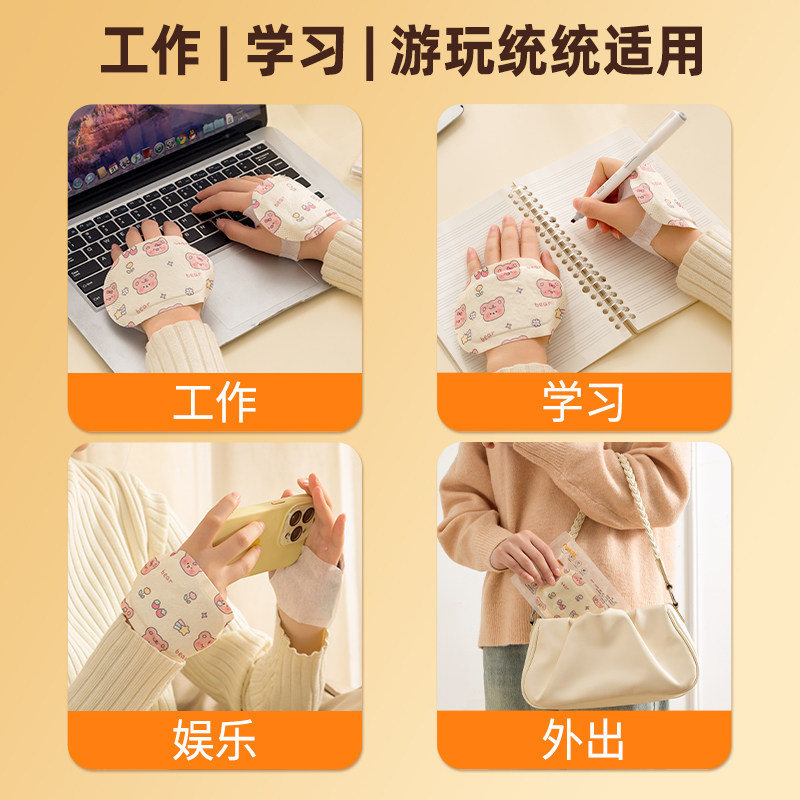 工作 | 学习 | 游玩统统适用

工作

学习

娱乐

外出