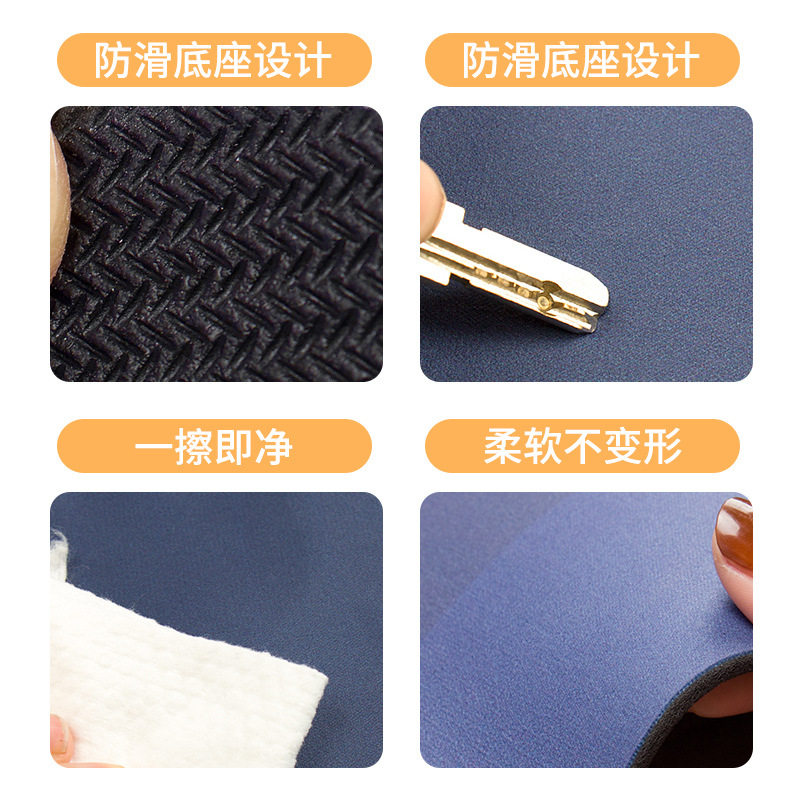 防滑底座设计

防滑底座设计

一擦即净

柔软不变形