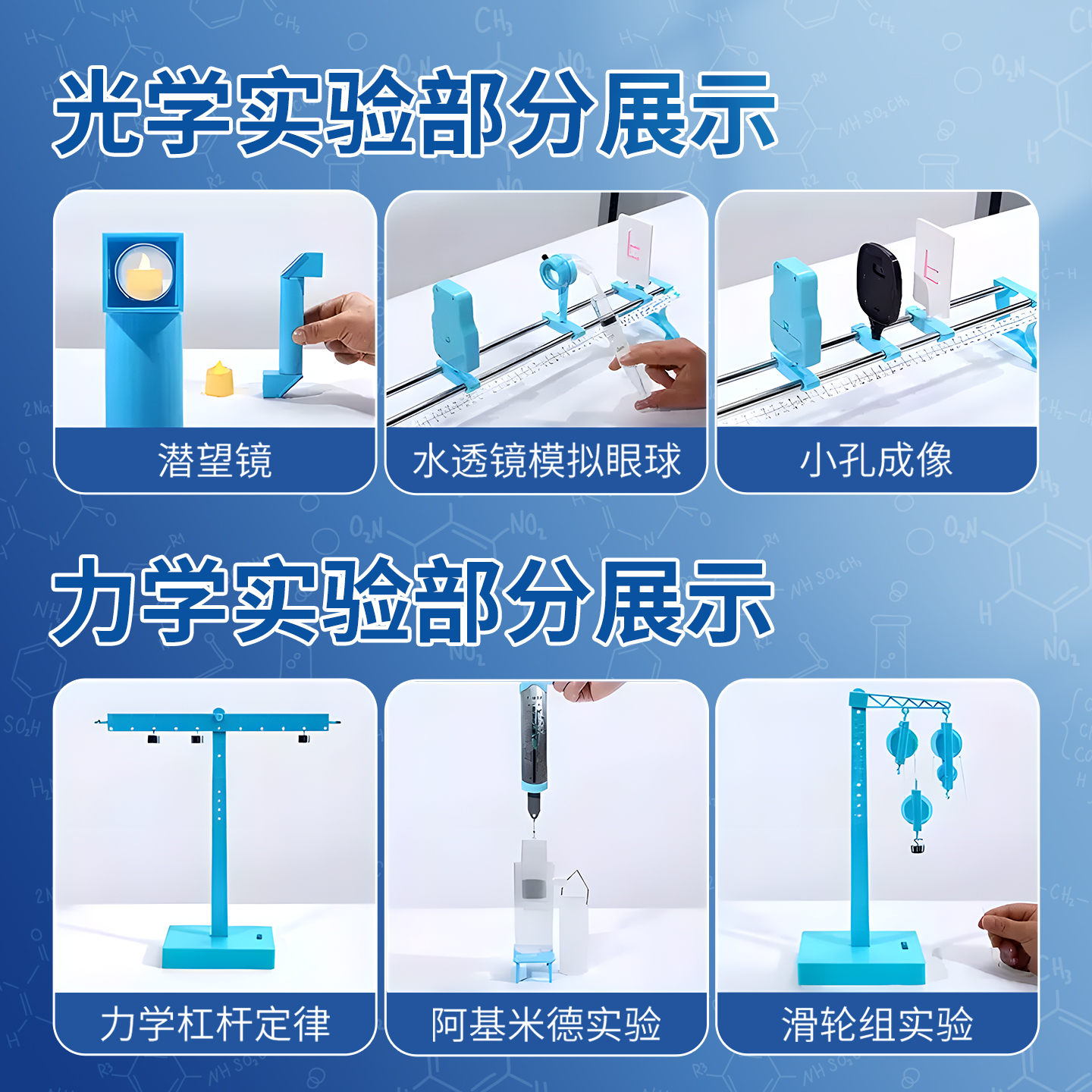 光学实验部分展示

潜望镜

水透镜模拟眼球

小孔成像

力学实验部分展示

力学杠杆定律

阿基米德实验

滑轮组实验