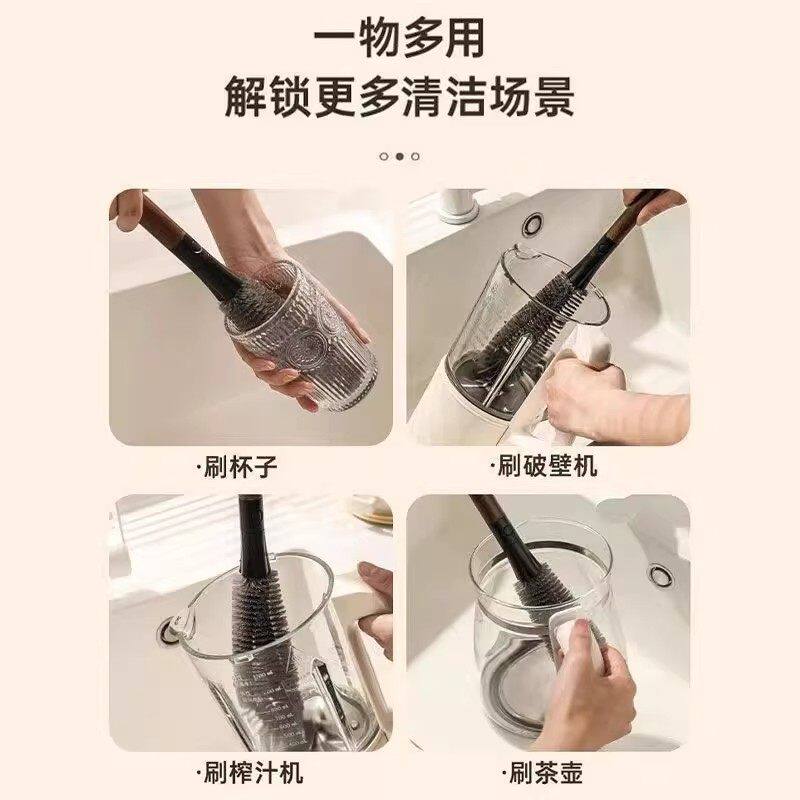 一物多用
解锁更多清洁场景

·刷杯子

·刷破壁机

·刷榨汁机

·刷茶壶