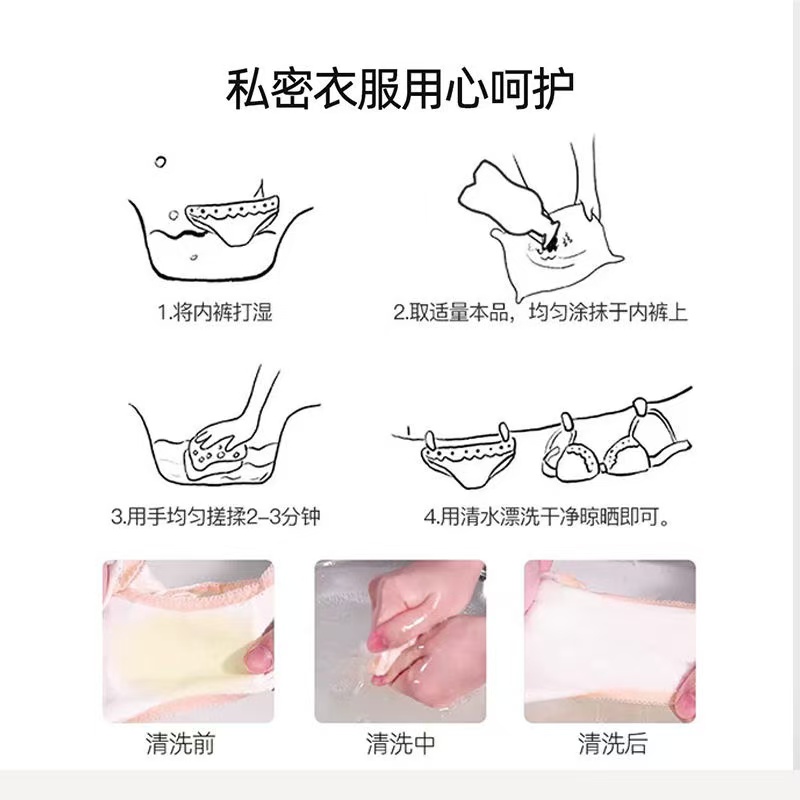 私密衣服用心呵护

1.将内裤打湿

2.取适量本品，均匀涂抹于内裤上

3.用手均匀搓揉2-3分钟

4.用清水漂洗干净晾晒即可。

清洗前

清洗中

清洗后