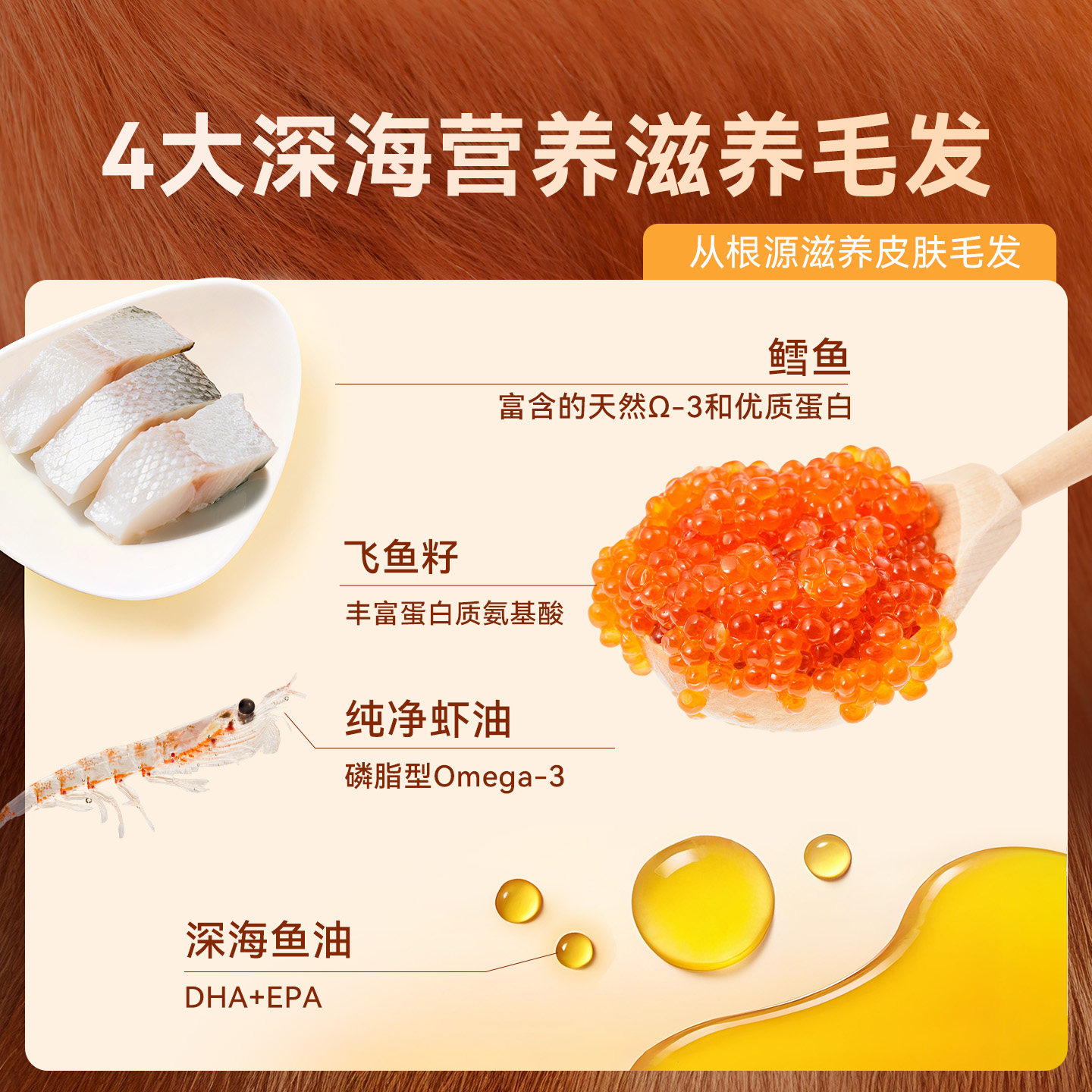 4大深海营养滋养毛发

从根源滋养皮肤毛发

鳕鱼

富含的天然Ω-3和优质蛋白

飞鱼籽

丰富蛋白质氨基酸

纯净虾油

磷脂型Omega-3

深海鱼油

DHA+EPA