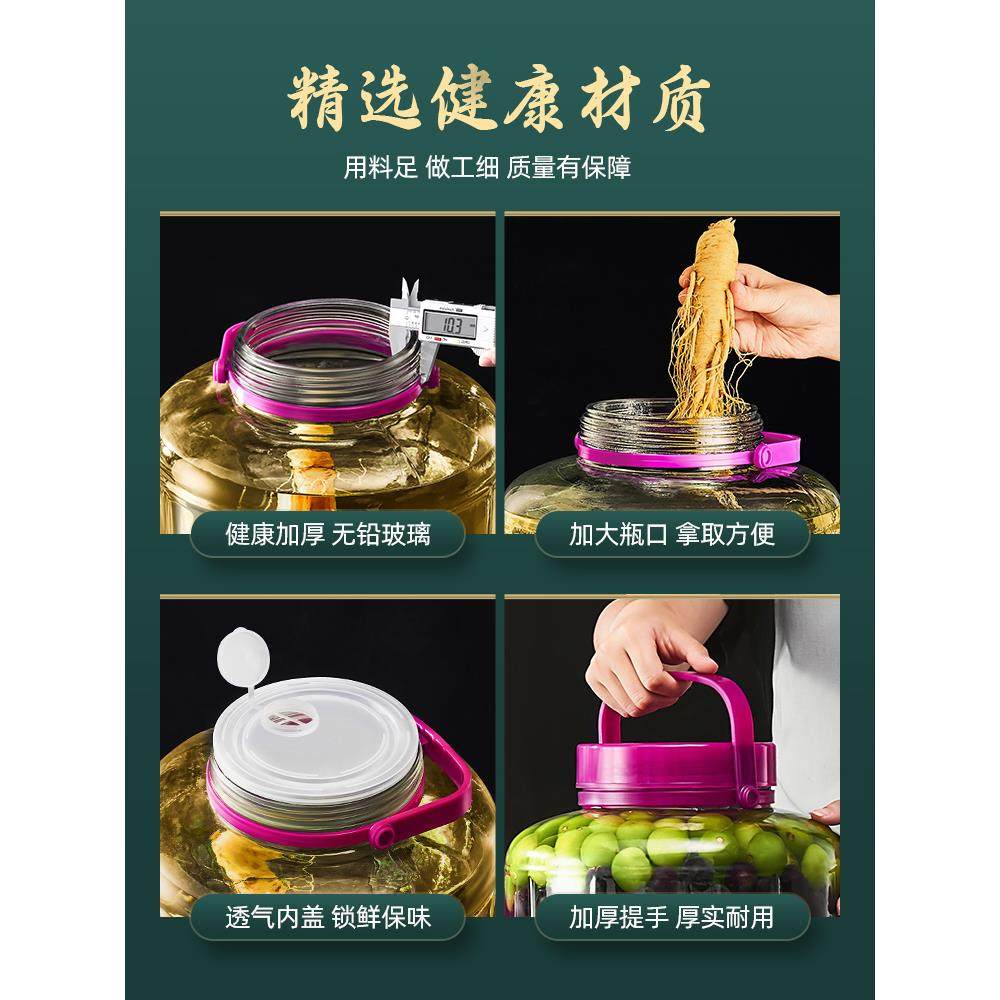 精选健康材质

用料足 做工细 质量有保障

10.3

健康加厚 无铅玻璃

加大瓶口 拿取方便

透气内盖 锁鲜保味

加厚提手 厚实耐用