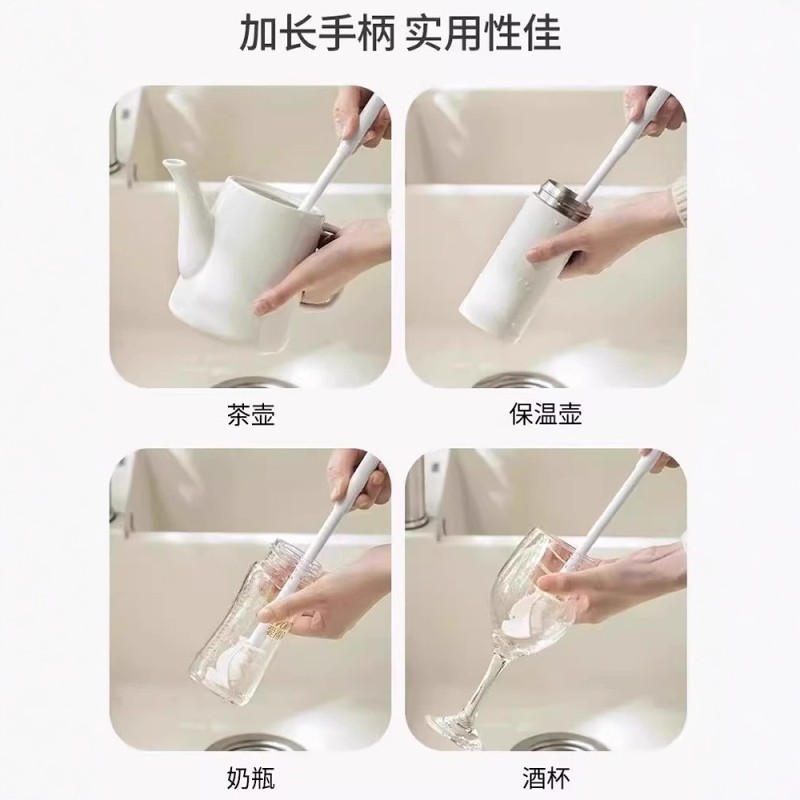 加长手柄 实用性佳

茶壶

保温壶

奶瓶

酒杯