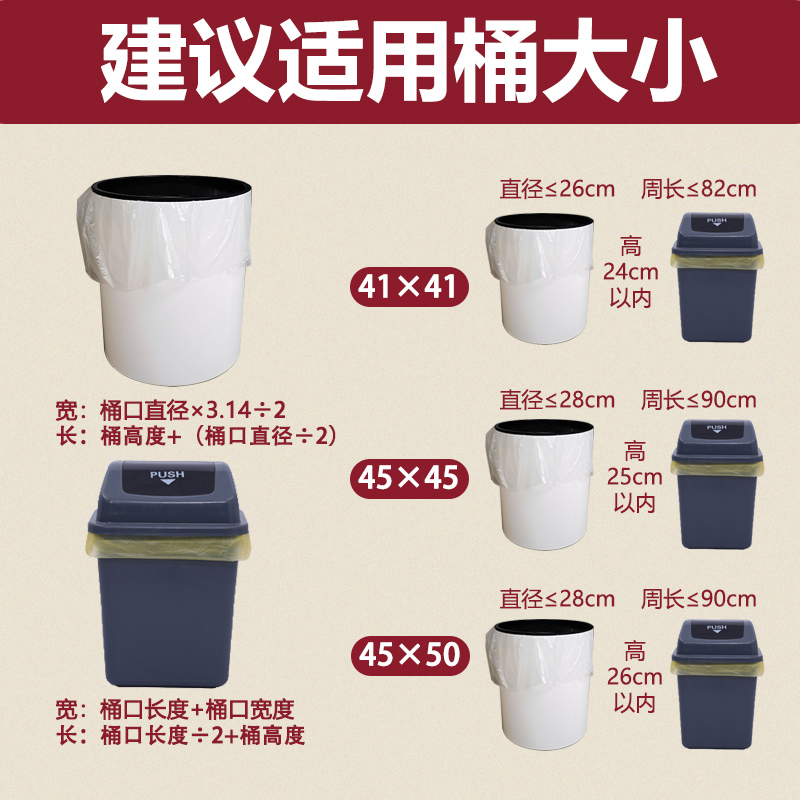 建议适用桶大小

宽：桶口直径×3.14÷2
长：桶高度+（桶口直径÷2）

PUSH

宽：桶口长度+桶口宽度
长：桶口长度÷2+桶高度

直径≤26cm 周长≤82cm
41×41
高 24cm 以内
PUSH

直径≤28cm 周长≤90cm
45×45
高 25cm 以内
PUSH

直径≤28cm 周长≤90cm
45×50
高 26cm 以内
PUSH